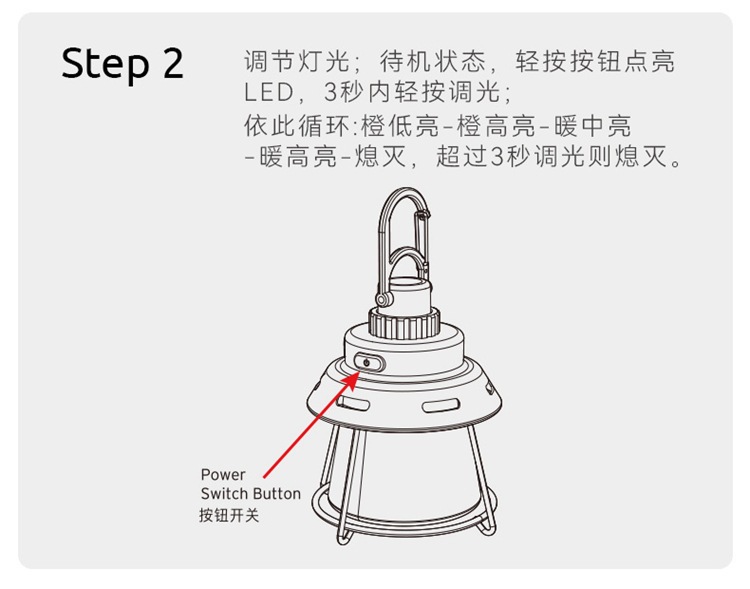 Step 2

调节灯光；待机状态，轻按按钮点亮LED，3秒内轻按调光；
依此循环:橙低亮-橙高亮-暖中亮-暖高亮-熄灭，超过3秒调光则熄灭。

Power
Switch Button
按钮开关