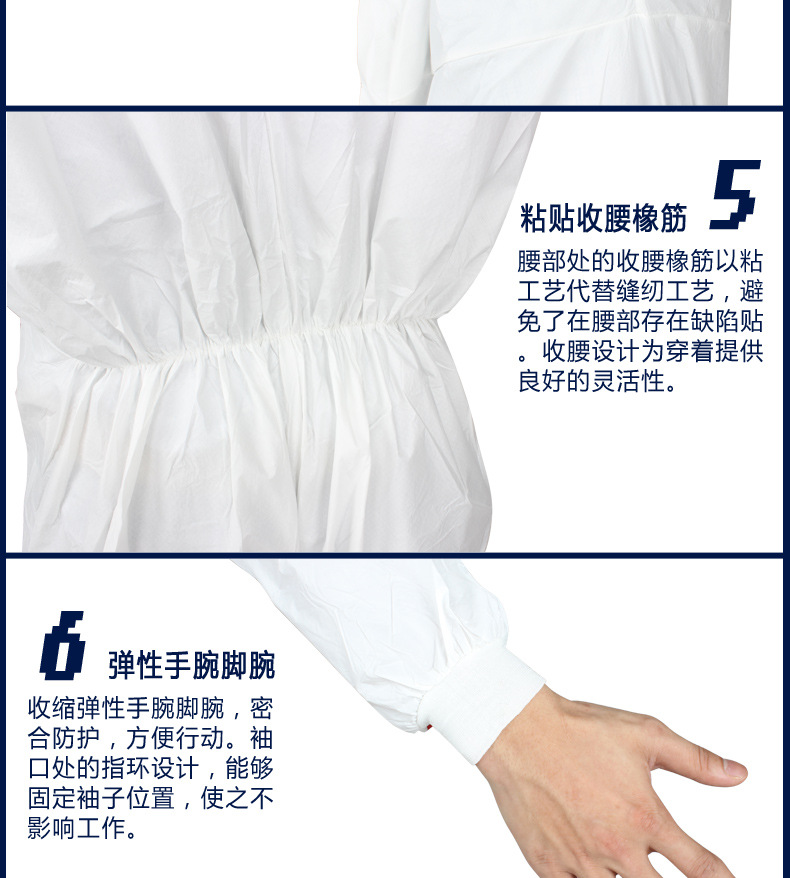 粘贴收腰橡筋 5

腰部处的收腰橡筋以粘工艺代替缝纫工艺，避免了在腰部存在缺陷贴。收腰设计为穿着提供良好的灵活性。

6 弹性手腕脚腕

收缩弹性手腕脚腕，密合防护，方便行动。袖口处的指环设计，能够固定袖子位置，使之不影响工作。