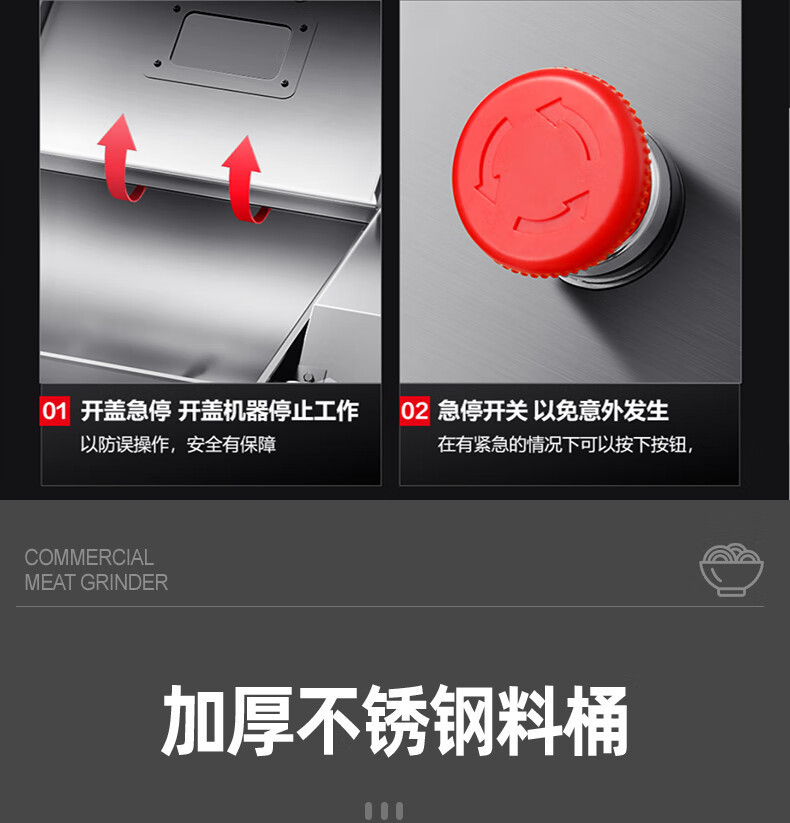 01 开盖急停 开盖机器停止工作
以防误操作，安全有保障

02 急停开关 以免意外发生
在有紧急的情况下可以按下按钮，

COMMERCIAL
MEAT GRINDER

加厚不锈钢料桶