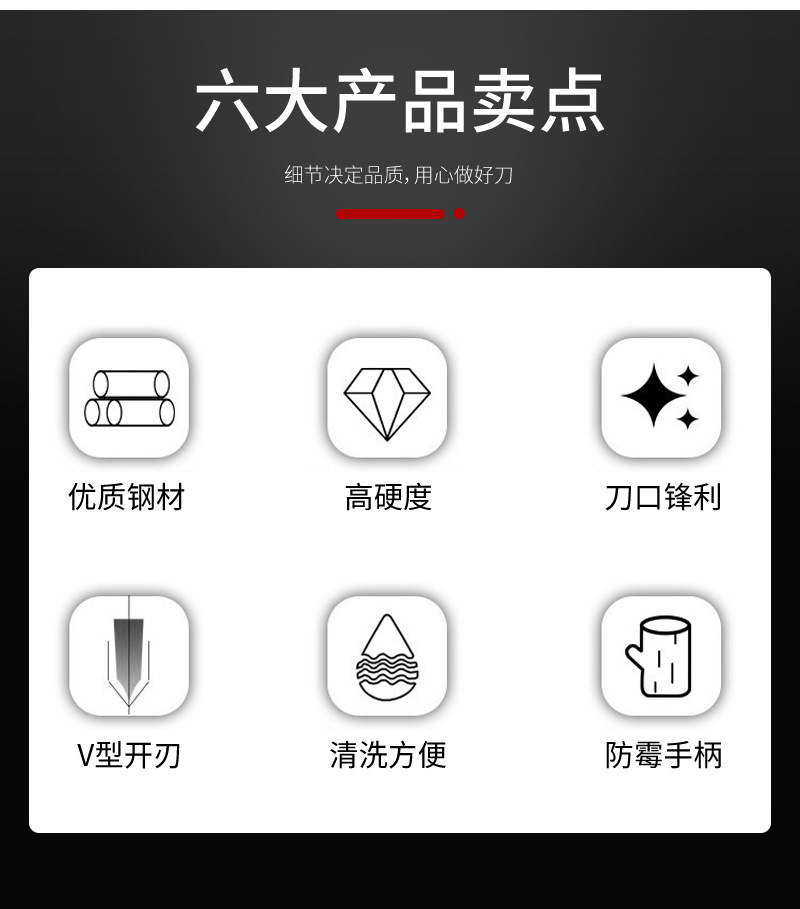 六大产品卖点

细节决定品质,用心做好刀

优质钢材

高硬度

刀口锋利

V型开刃

清洗方便

防霉手柄