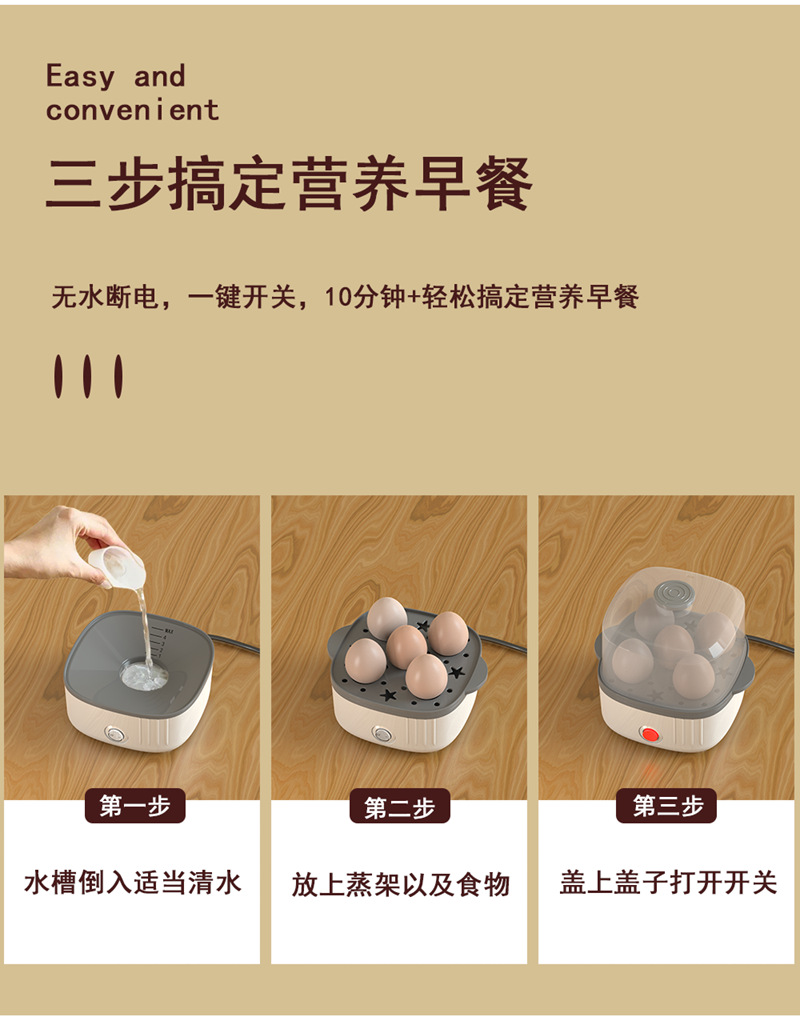 Easy and convenient

三步搞定营养早餐

无水断电，一键开关，10分钟+轻松搞定营养早餐

第一步

水槽倒入适当清水

第二步

放上蒸架以及食物

第三步

盖上盖子打开开关