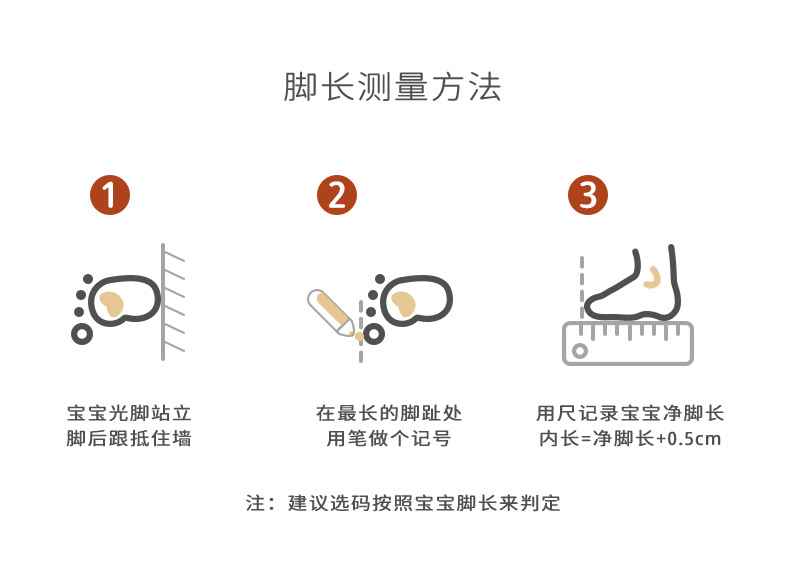 脚长测量方法

1

宝宝光脚站立
脚后跟抵住墙

2

在最长的脚趾处
用笔做个记号

3

用尺记录宝宝净脚长
内长=净脚长+0.5cm

注：建议选码按照宝宝脚长来判定