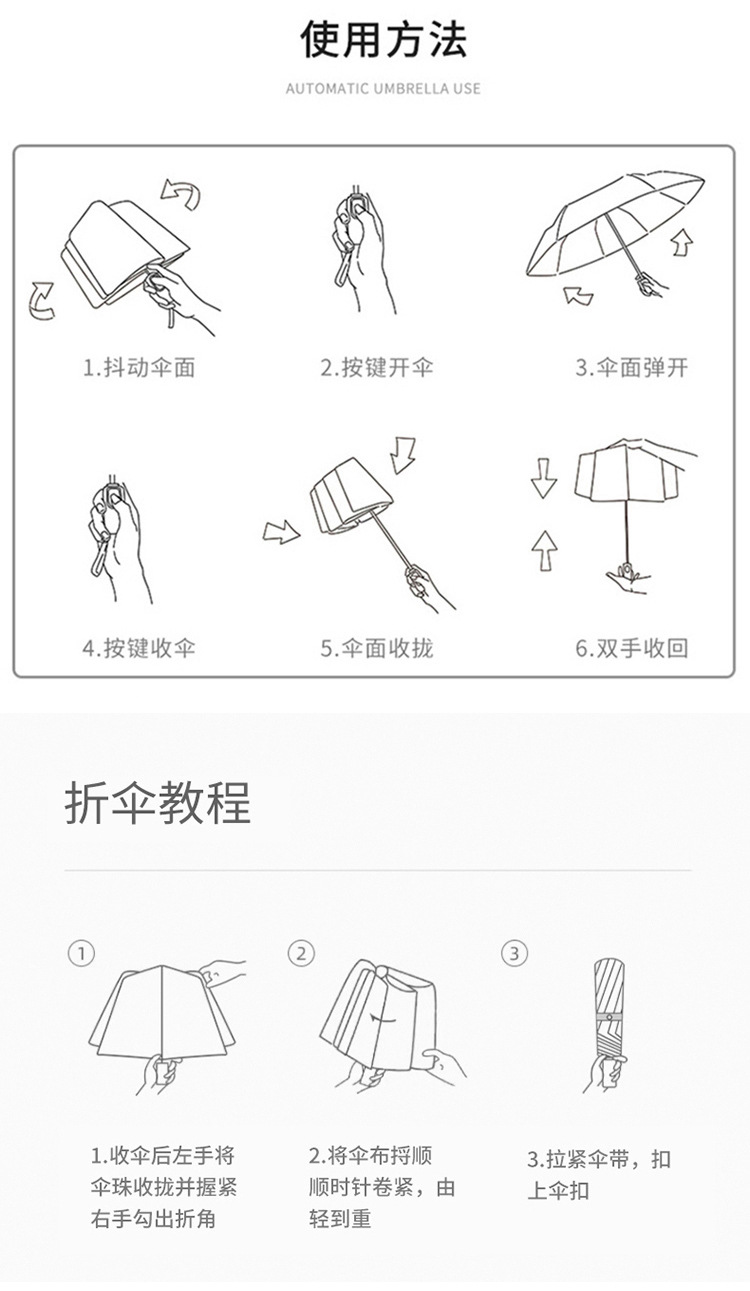 使用方法

AUTOMATIC UMBRELLA USE

1.抖动伞面

2.按键开伞

3.伞面弹开

4.按键收伞

5.伞面收拢

6.双手收回

折伞教程

①

②

③

1.收伞后左手将伞珠收拢并握紧右手勾出折角

2.将伞布捋顺顺时针卷紧，由轻到重

3.拉紧伞带，扣上伞扣