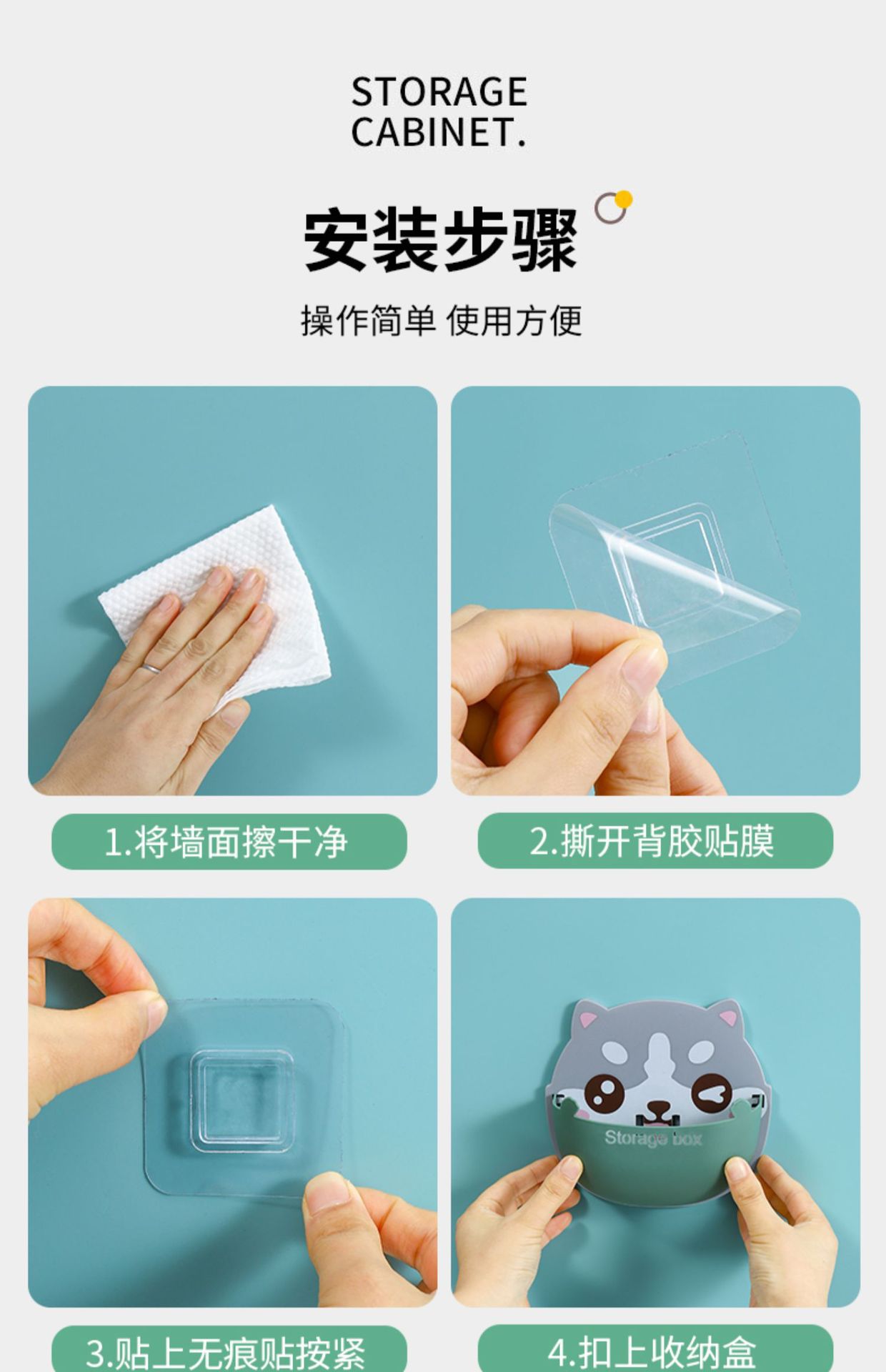 STORAGE CABINET.

安装步骤

操作简单 使用方便

1.将墙面擦干净

2.撕开背胶贴膜

Storage box

3.贴上无痕贴按紧

4.扣上收纳盒