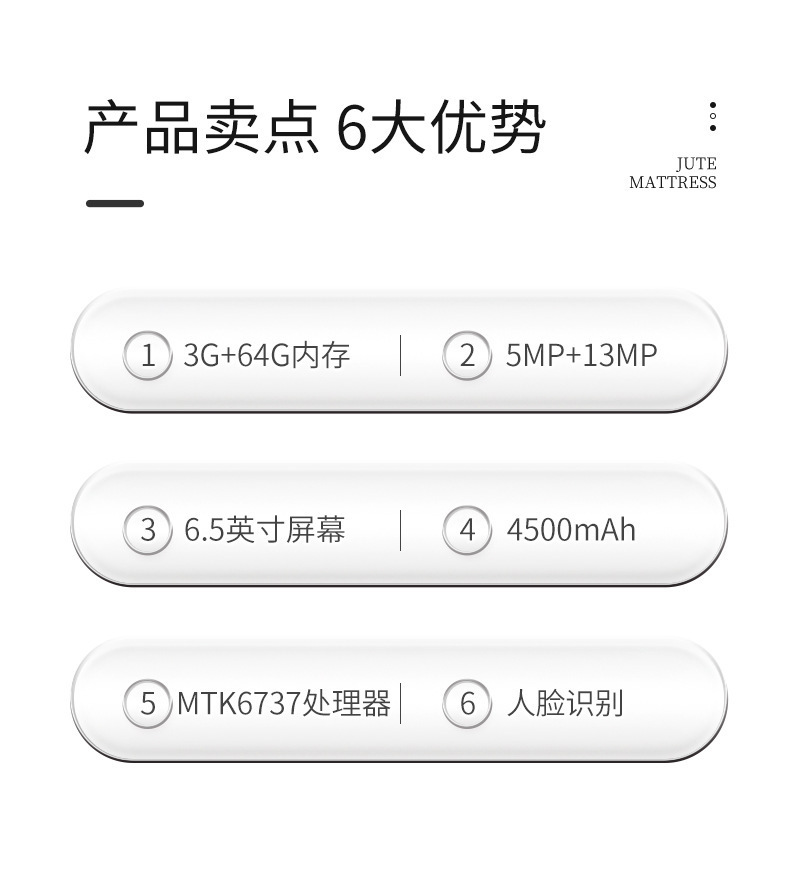 产品卖点 6大优势

JUTE
MATTRESS

1 3G+64G内存

2 5MP+13MP

3 6.5英寸屏幕

4 4500mAh

5 MTK6737处理器

6 人脸识别