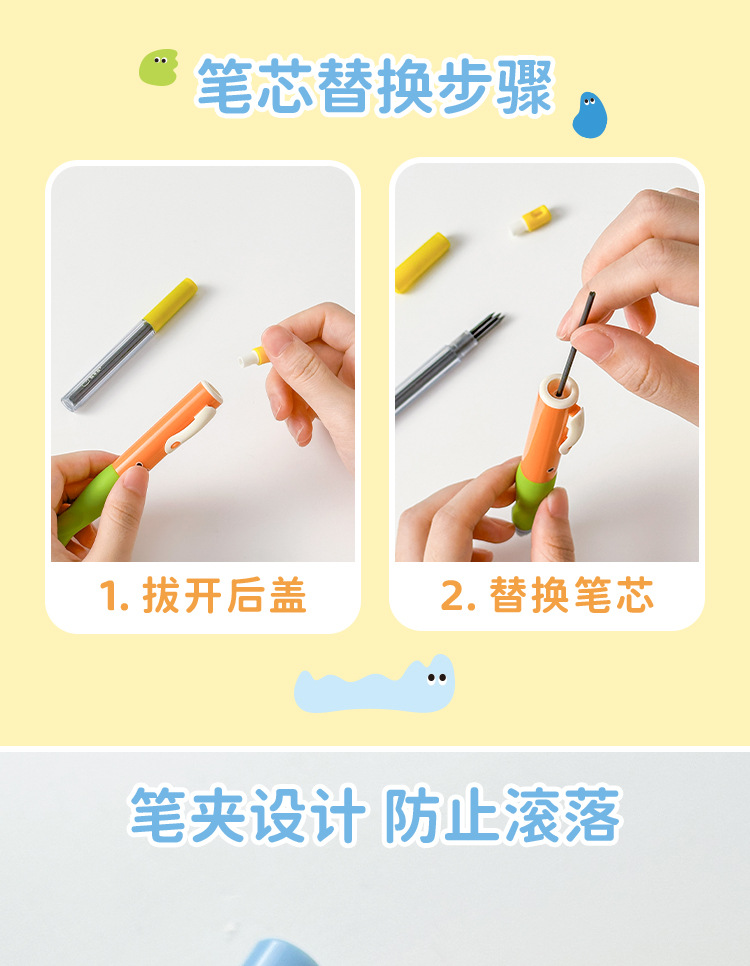 笔芯替换步骤

1. 拔开后盖

2. 替换笔芯

笔夹设计 防止滚落