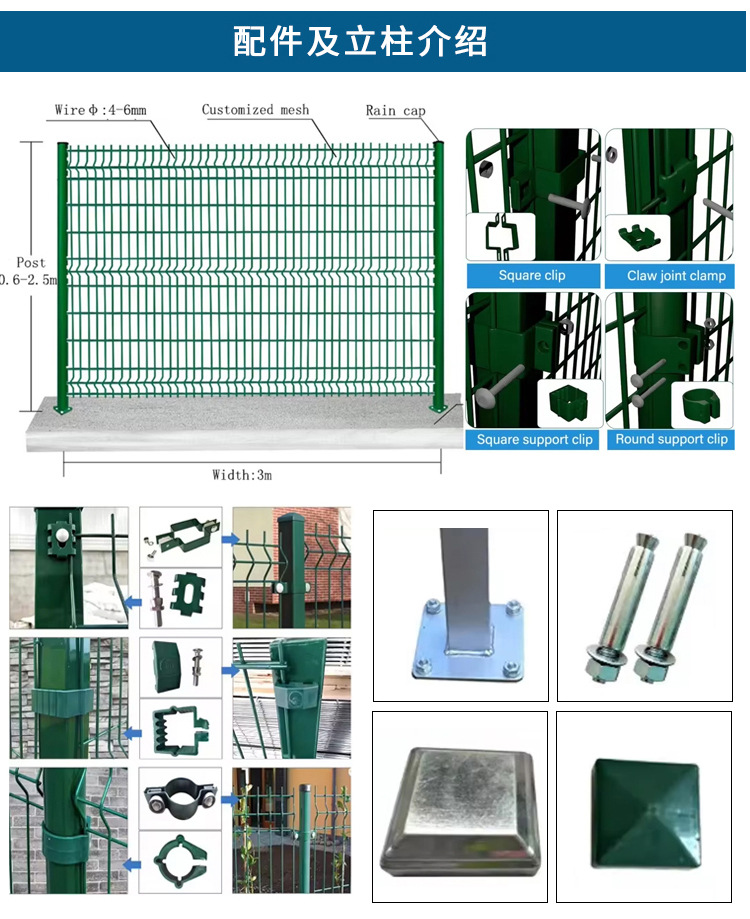 配件及立柱介绍

Wire Φ:4-6mm

Customized mesh

Rain cap

Post
0.6-2.5m

Width:3m

Square clip

Claw joint clamp

Square support clip

Round support clip