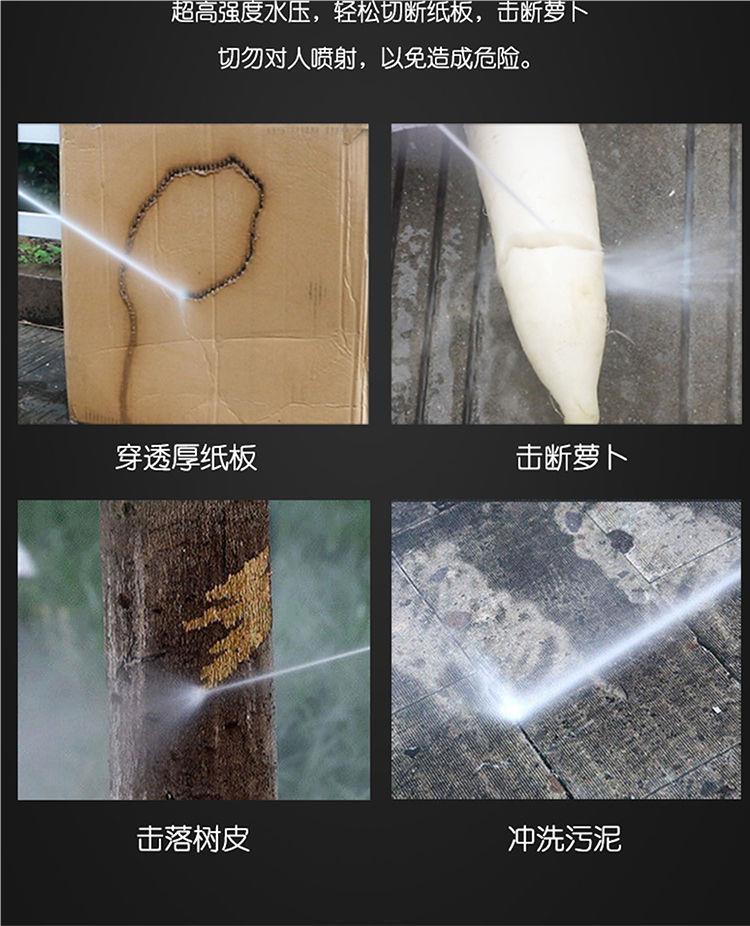 超高强度水压，轻松切断纸板，击断萝卜

切勿对人喷射，以免造成危险。

穿透厚纸板

击断萝卜

击落树皮

冲洗污泥