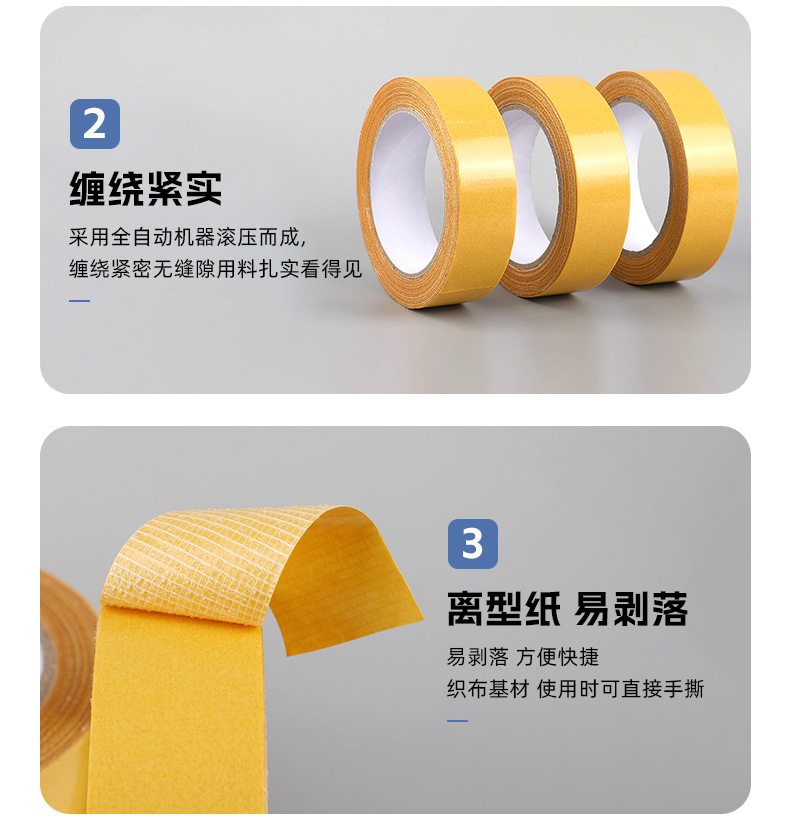 2

缠绕紧实

采用全自动机器滚压而成，
缠绕紧密无缝隙用料扎实看得见

3

离型纸 易剥落

易剥落 方便快捷
织布基材 使用时可直接手撕