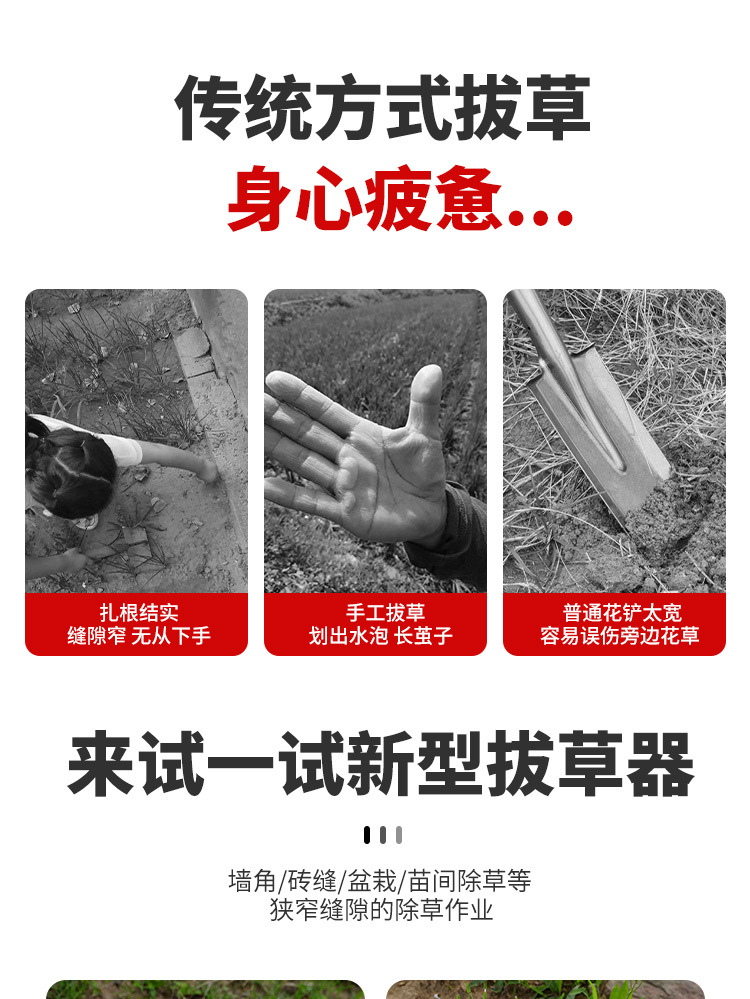 传统方式拔草
身心疲惫...

扎根结实
缝隙窄 无从下手

手工拔草
划出水泡 长茧子

普通花铲太宽
容易误伤旁边花草

来试一试新型拔草器

墙角/砖缝/盆栽/苗间除草等
狭窄缝隙的除草作业