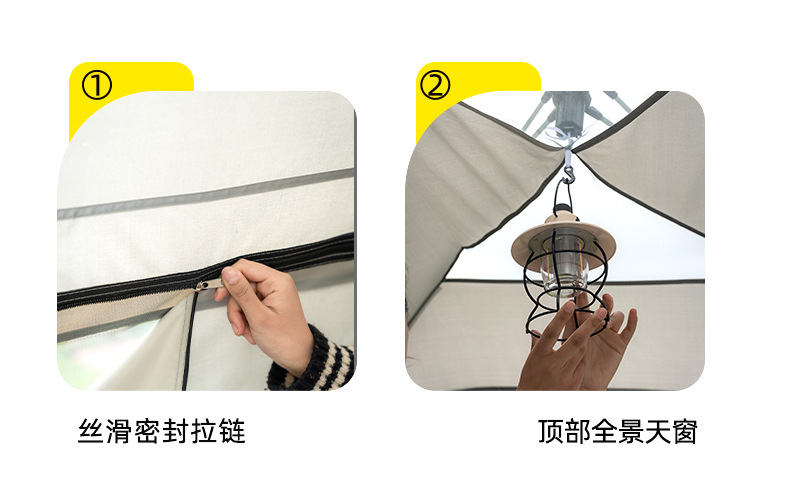 ①

丝滑密封拉链

②

顶部全景天窗