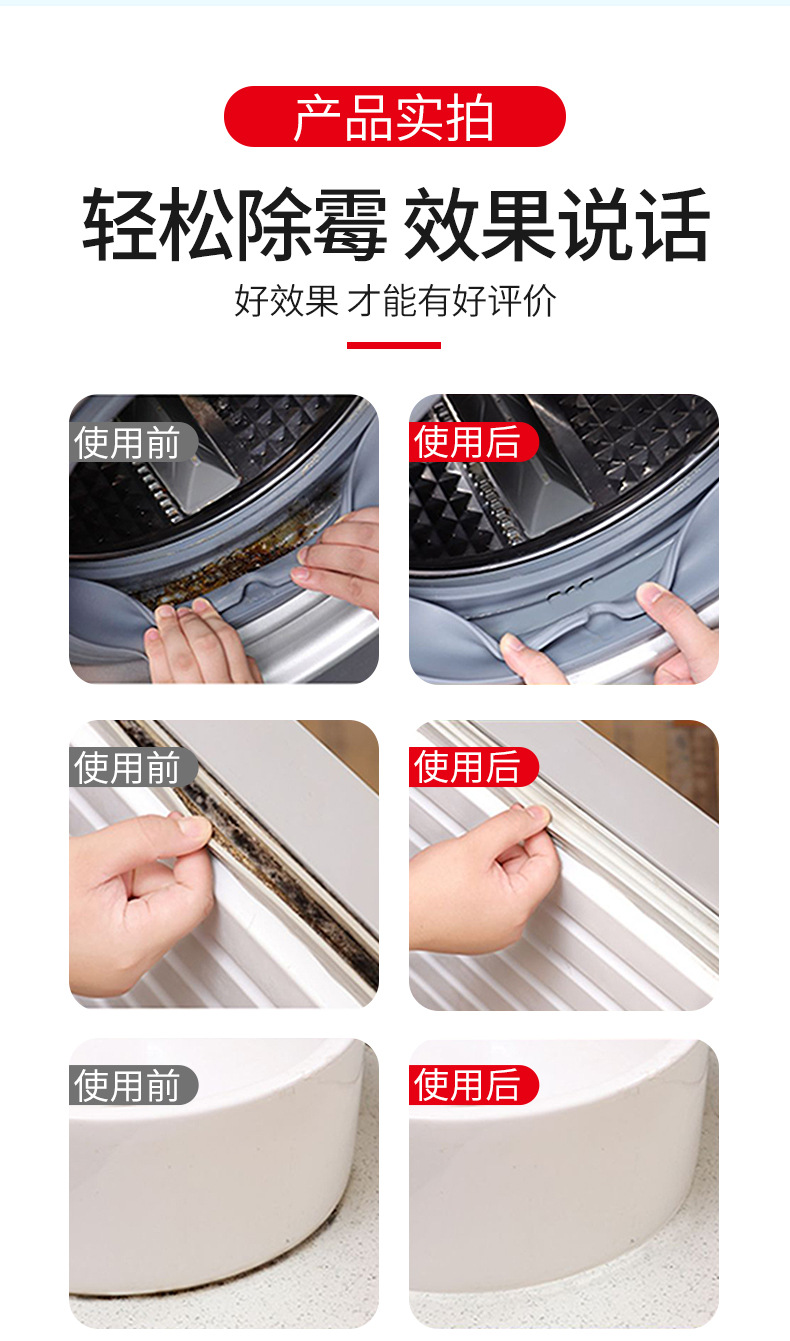 产品实拍

轻松除霉 效果说话

好效果 才能有好评价

使用前

使用后

使用前

使用后

使用前

使用后