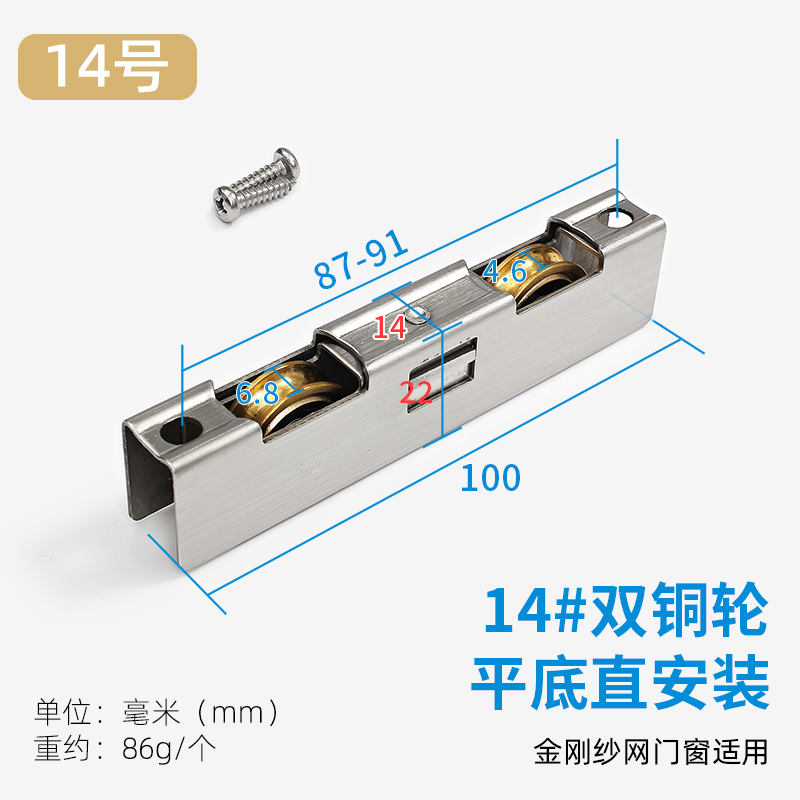 14号

87-91

4.6

14

6.8

22

100

14#双铜轮
平底直安装

单位：毫米（mm）
重约：86g/个

金刚纱网门窗适用