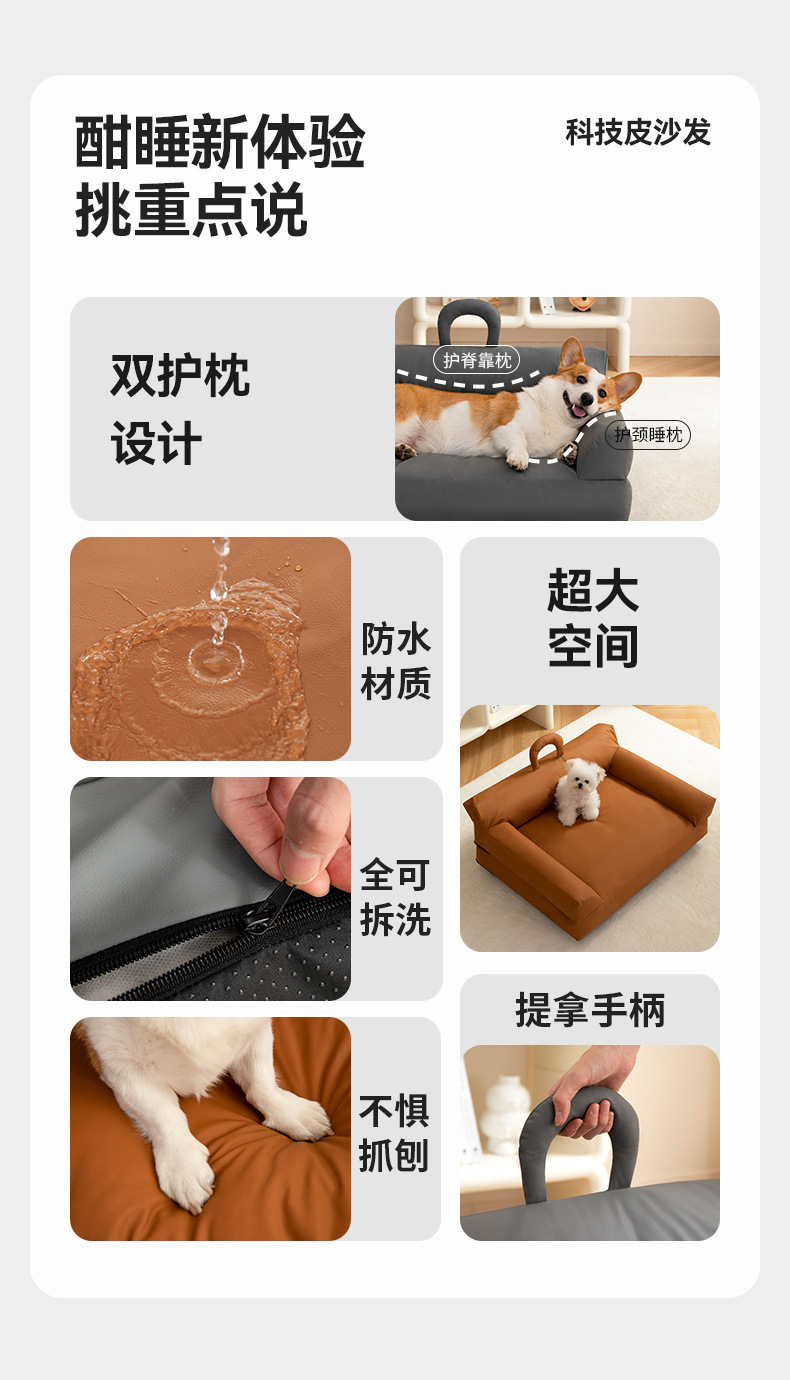 酣睡新体验
挑重点说

科技皮沙发

双护枕
设计

护脊靠枕

护颈睡枕

防水
材质

超大
空间

全可
拆洗

提拿手柄

不惧
抓刨