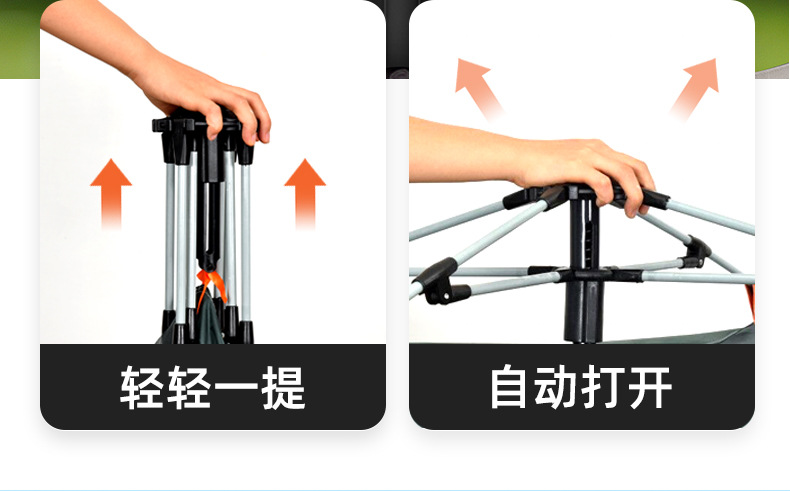 轻轻一提

自动打开