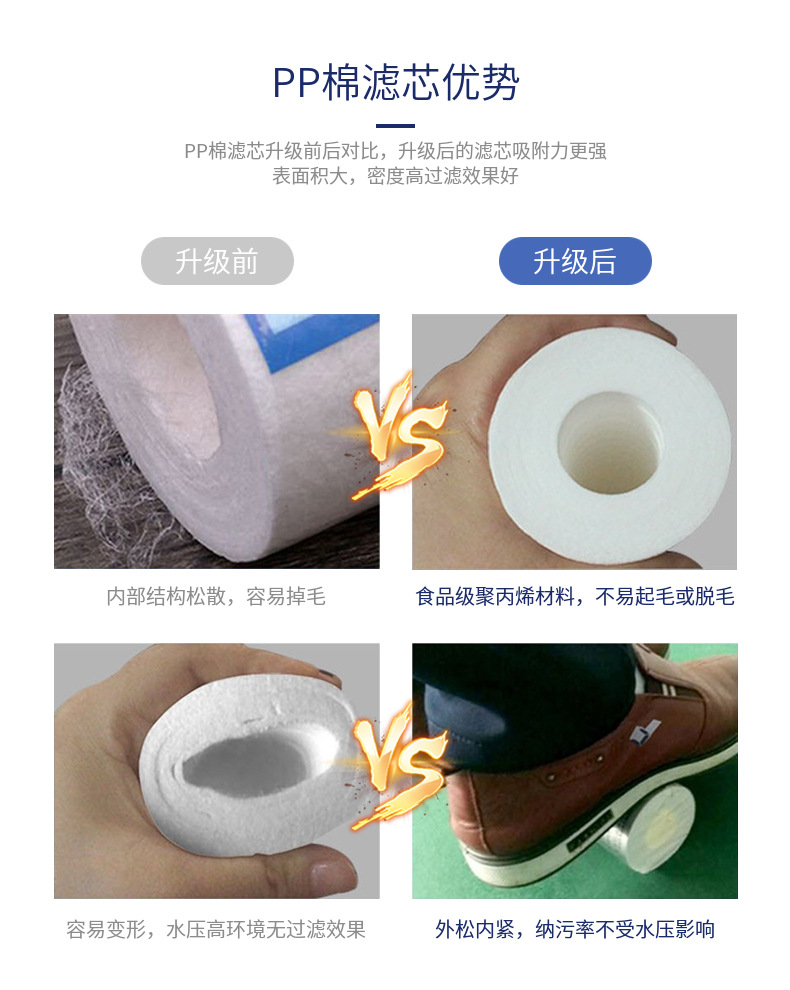 PP棉滤芯优势

PP棉滤芯升级前后对比，升级后的滤芯吸附力更强
表面积大，密度高过滤效果好

升级前

升级后

VS

内部结构松散，容易掉毛

食品级聚丙烯材料，不易起毛或脱毛

VS

容易变形，水压高环境无过滤效果

外松内紧，纳污率不受水压影响