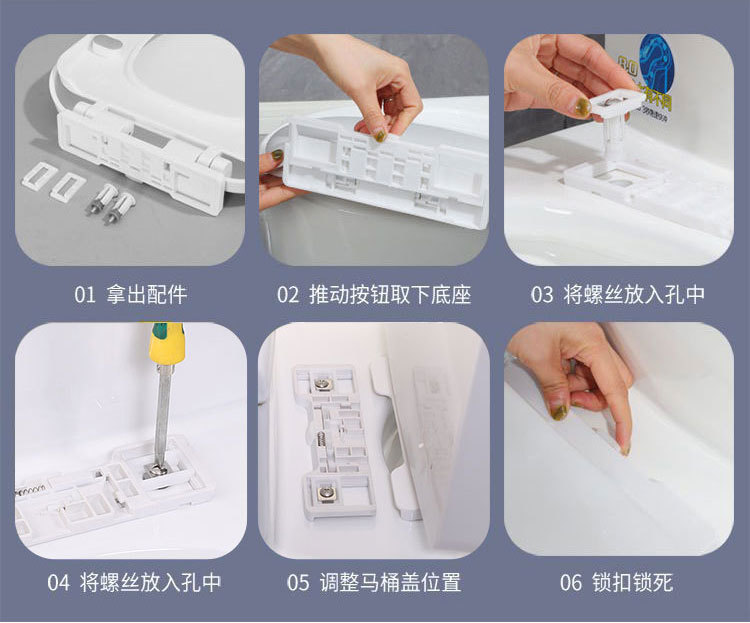 01 拿出配件

02 推动按钮取下底座

03 将螺丝放入孔中

04 将螺丝放入孔中

05 调整马桶盖位置

06 锁扣锁死