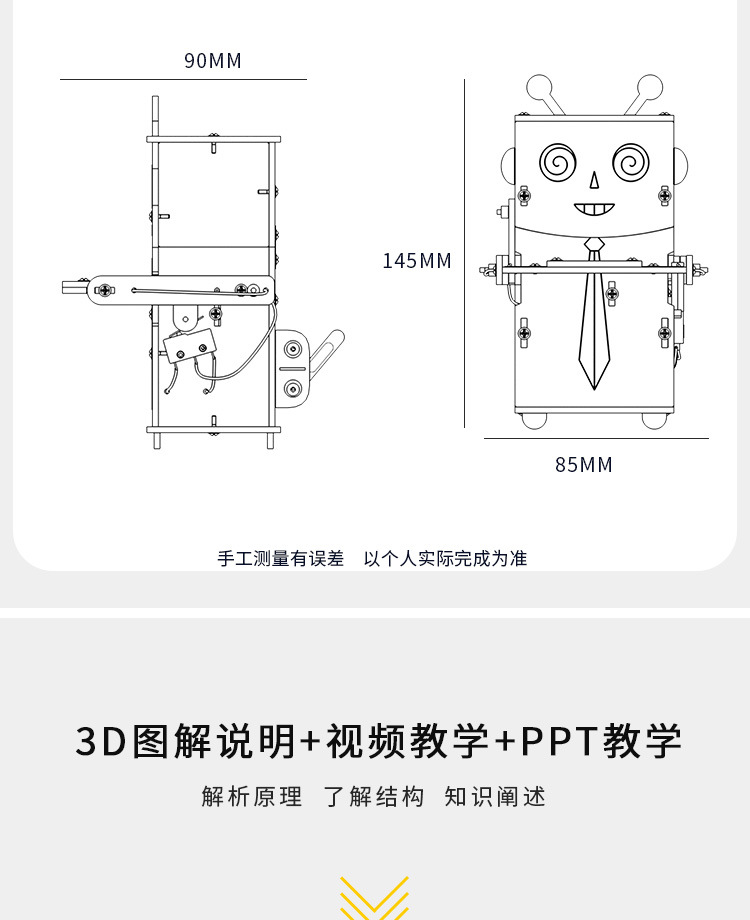 90MM

145MM

85MM

手工测量有误差　以个人实际完成为准

3D图解说明+视频教学+PPT教学

解析原理　了解结构　知识阐述