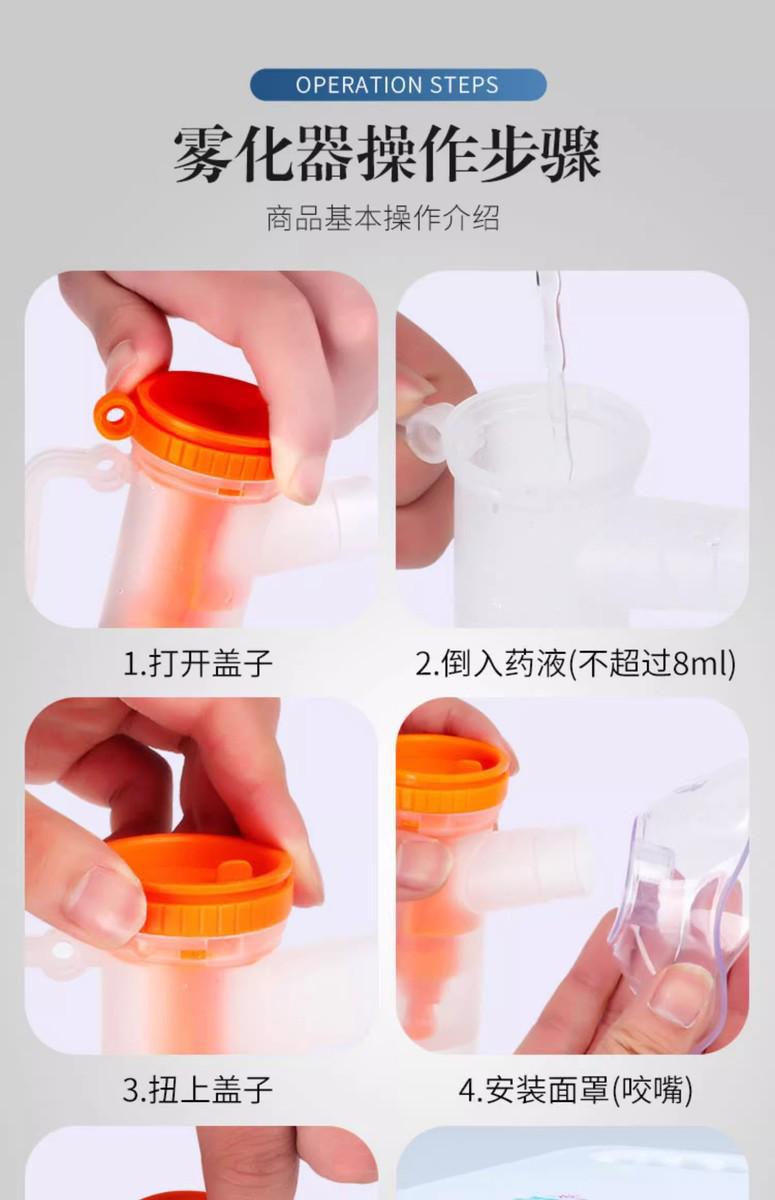 OPERATION STEPS

雾化器操作步骤

商品基本操作介绍

1.打开盖子

2.倒入药液(不超过8ml)

3.扭上盖子

4.安装面罩(咬嘴)