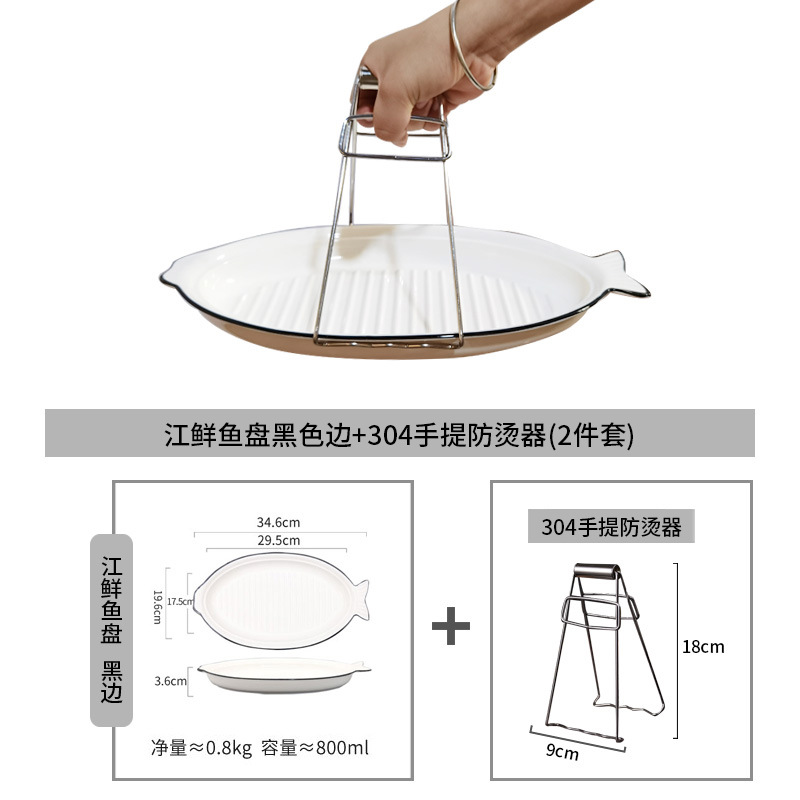 江鲜鱼盘黑色边+304手提防烫器(2件套)

江鲜鱼盘 黑边

34.6cm

29.5cm

19.6cm

17.5cm

3.6cm

净量≈0.8kg 容量≈800ml

+

304手提防烫器

18cm

9cm