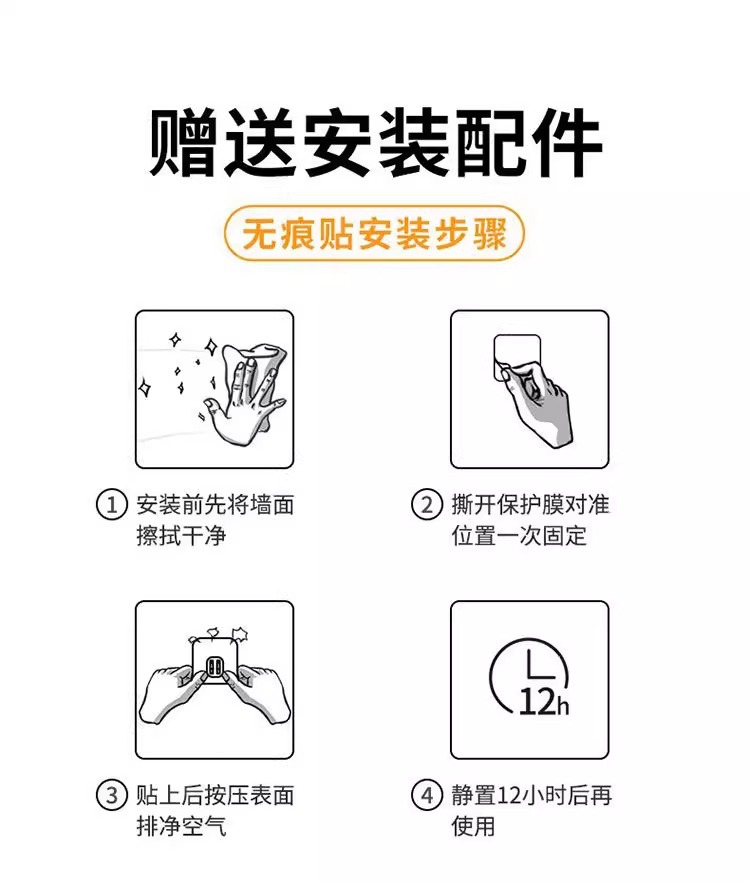 赠送安装配件

无痕贴安装步骤

① 安装前先将墙面擦拭干净

② 撕开保护膜对准位置一次固定

③ 贴上后按压表面排净空气

12h

④ 静置12小时后再使用