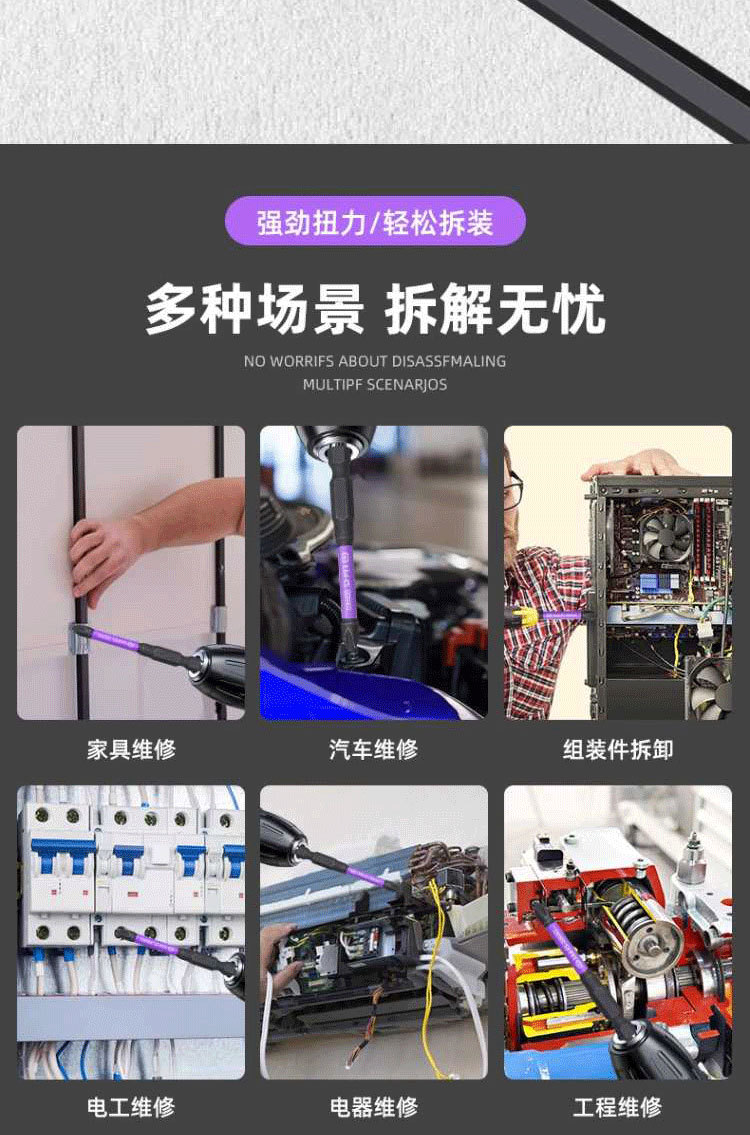 强劲扭力/轻松拆装

多种场景 拆解无忧

NO WORRIFS ABOUT DISASSFMALING
MULTIPF SCENARJOS

家具维修

汽车维修

组装件拆卸

电工维修

电器维修

工程维修