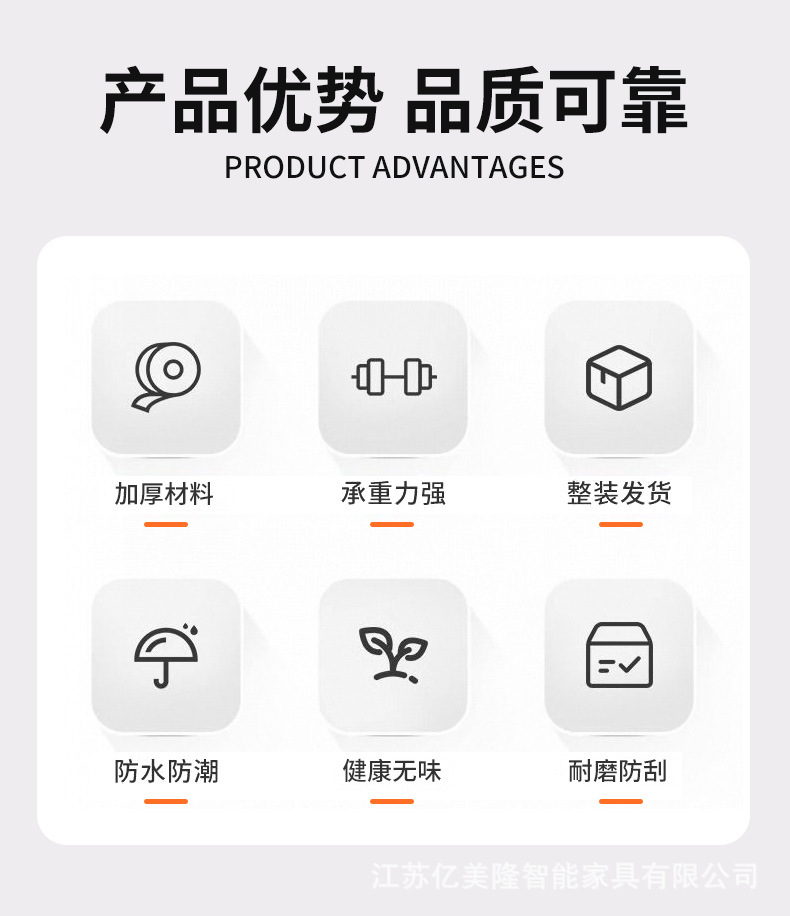 产品优势 品质可靠

PRODUCT ADVANTAGES

加厚材料

承重力强

整装发货

防水防潮

健康无味

耐磨防刮

江苏亿美隆智能家具有限公司