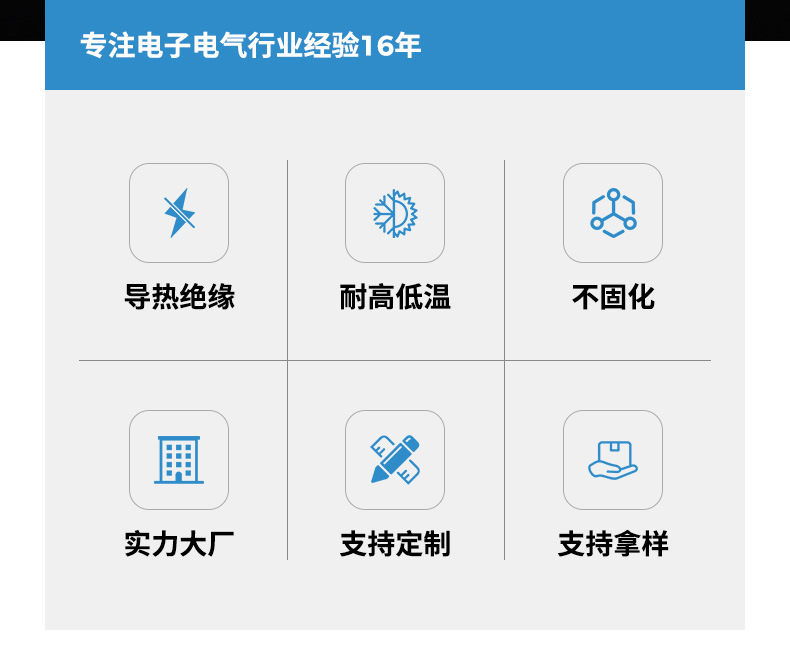 专注电子电气行业经验16年

导热绝缘

耐高低温

不固化

实力大厂

支持定制

支持拿样