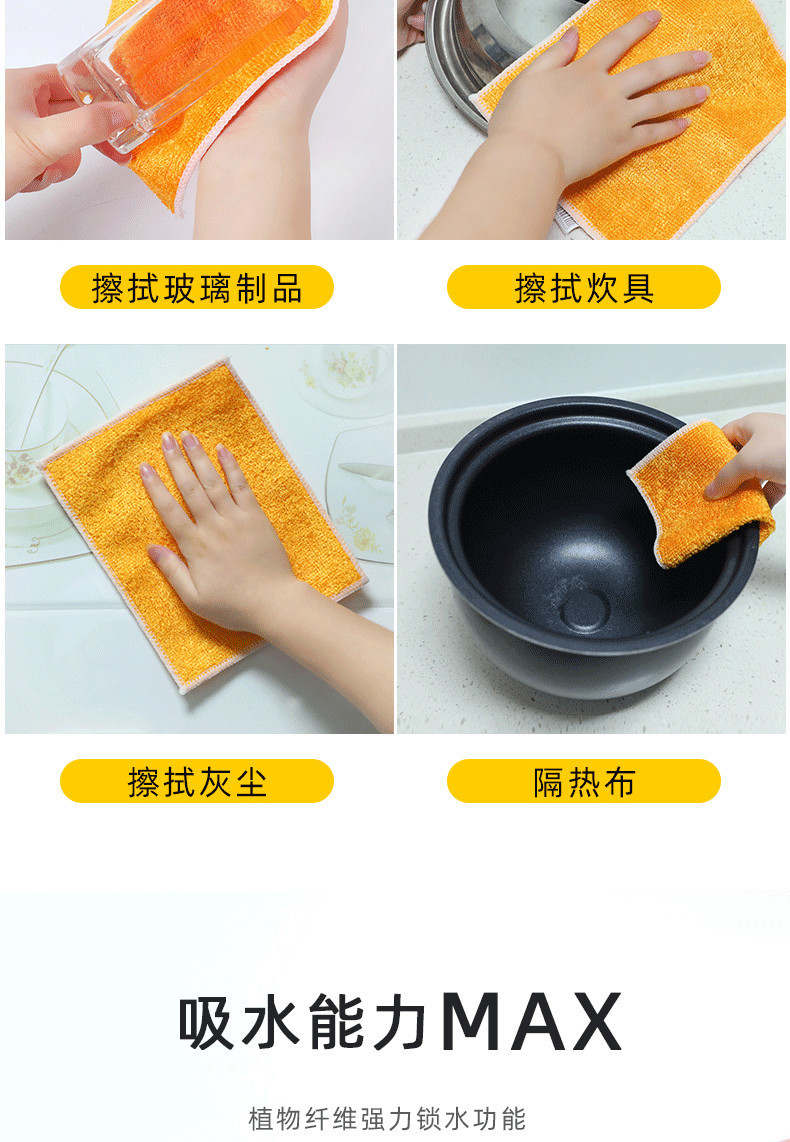 擦拭玻璃制品

擦拭炊具

擦拭灰尘

隔热布

吸水能力MAX

植物纤维强力锁水功能