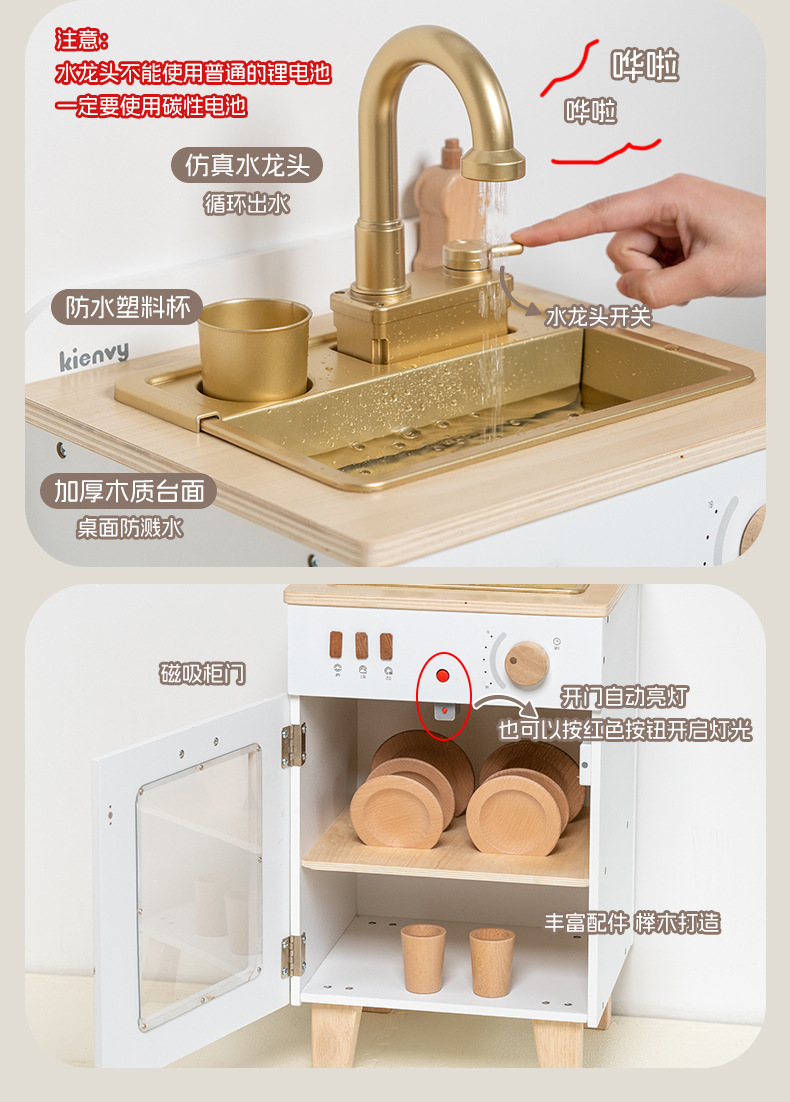 注意:
水龙头不能使用普通的锂电池
一定要使用碳性电池

哗啦
哗啦

仿真水龙头
循环出水

防水塑料杯

水龙头开关

kienvy

加厚木质台面
桌面防溅水

磁吸柜门

开门自动亮灯
也可以按红色按钮开启灯光

丰富配件 榉木打造