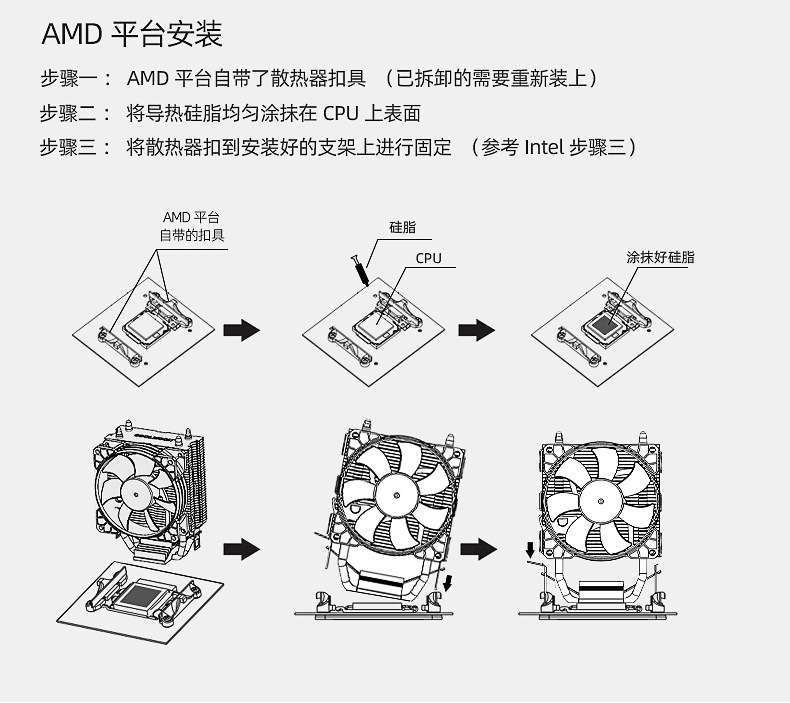 AMD 平台安装

步骤一： AMD 平台自带了散热器扣具 （已拆卸的需要重新装上）

步骤二： 将导热硅脂均匀涂抹在 CPU 上表面

步骤三： 将散热器扣到安装好的支架上进行固定 （参考 Intel 步骤三）

AMD 平台
自带的扣具

硅脂

CPU

涂抹好硅脂