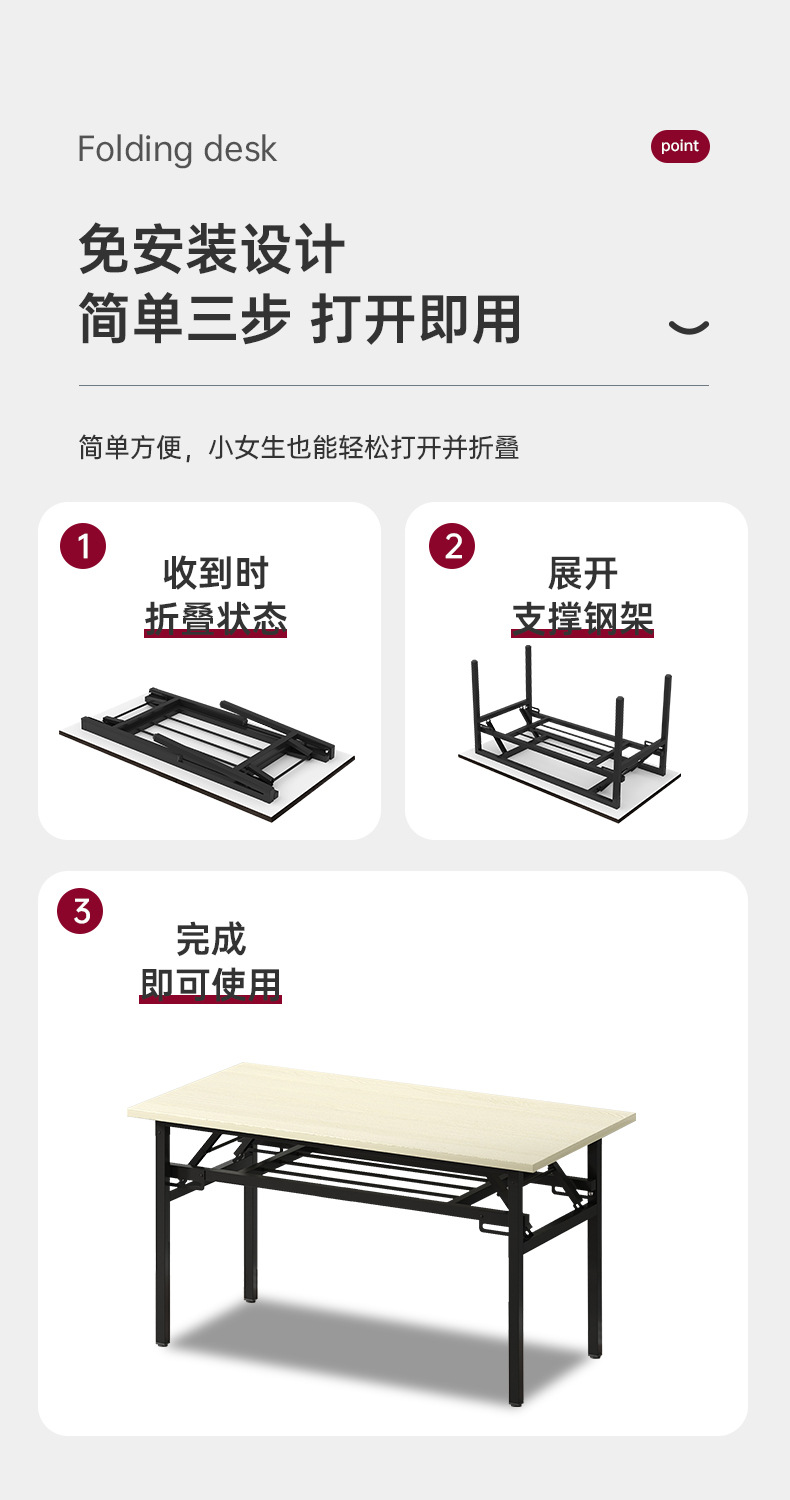 Folding desk

point

免安装设计
简单三步 打开即用

简单方便，小女生也能轻松打开并折叠

1
收到时
折叠状态

2
展开
支撑钢架

3
完成
即可使用