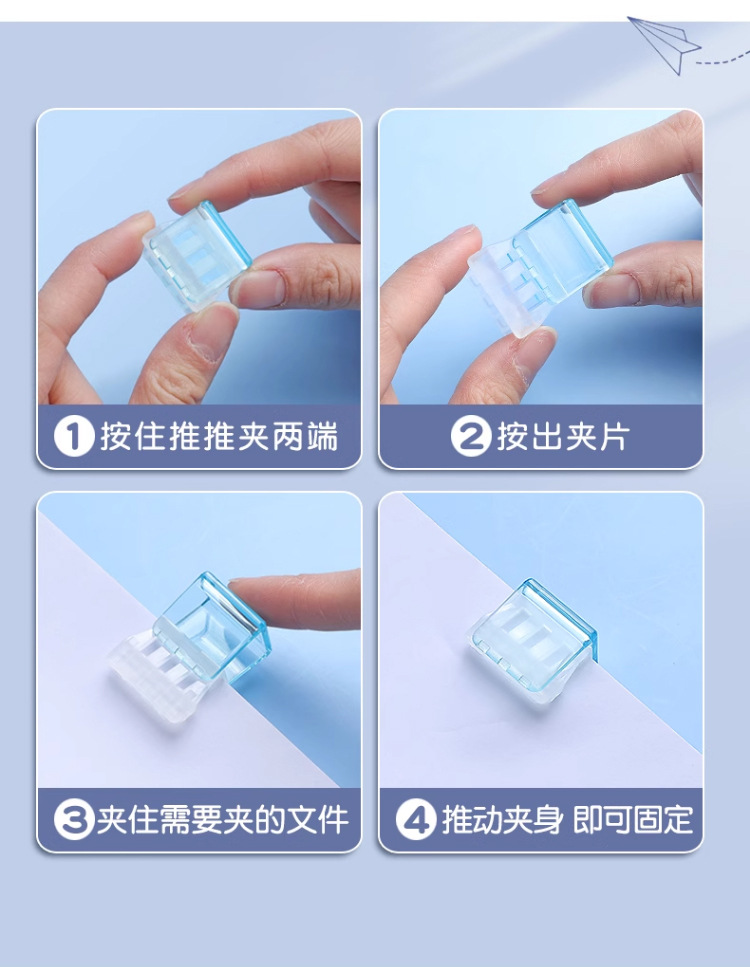 1 按住推推夹两端

2 按出夹片

3 夹住需要夹的文件

4 推动夹身 即可固定