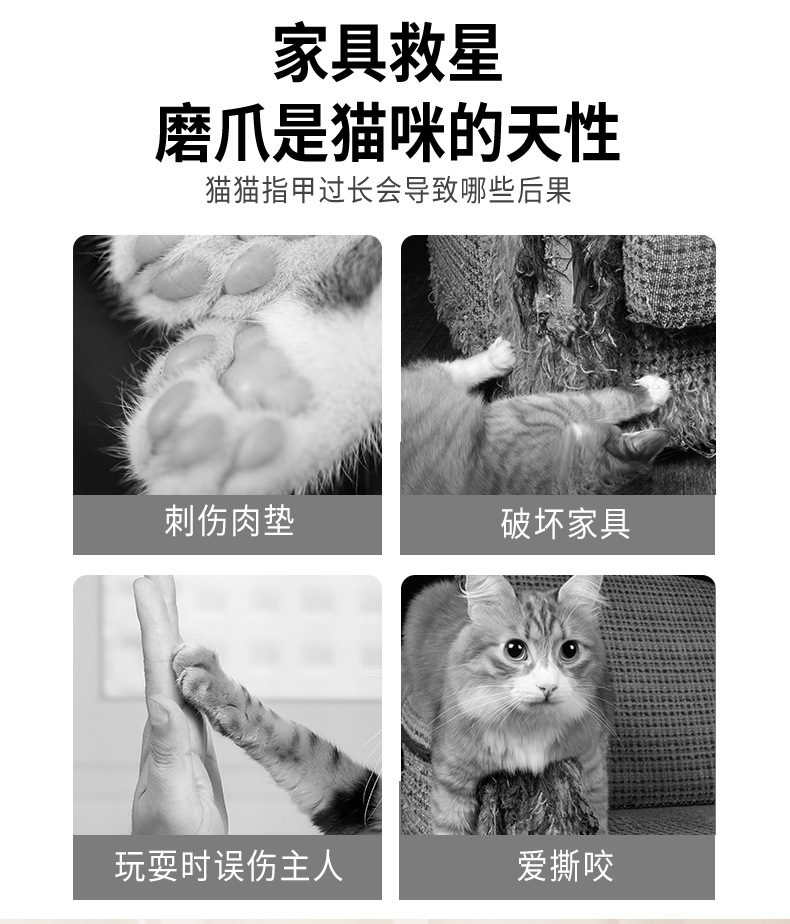 家具救星
磨爪是猫咪的天性
猫猫指甲过长会导致哪些后果

刺伤肉垫

破坏家具

玩耍时误伤主人

爱撕咬