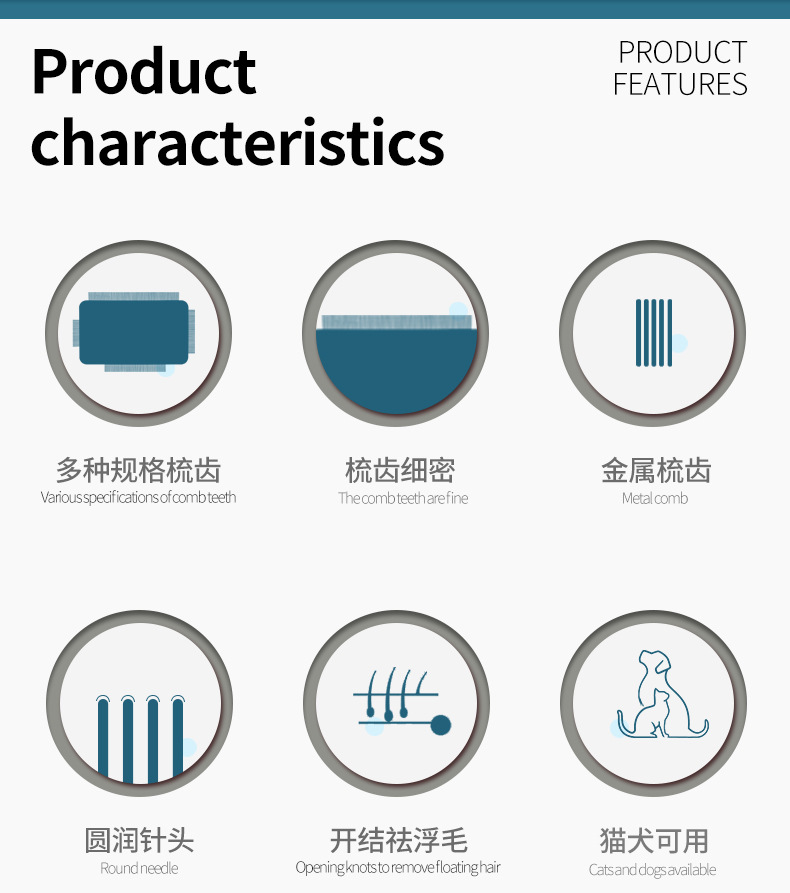 Product characteristics

PRODUCT FEATURES

多种规格梳齿
Various specifications of comb teeth

梳齿细密
The comb teeth are fine

金属梳齿
Metal comb

圆润针头
Round needle

开结祛浮毛
Opening knots to remove floating hair

猫犬可用
Cats and dogs available