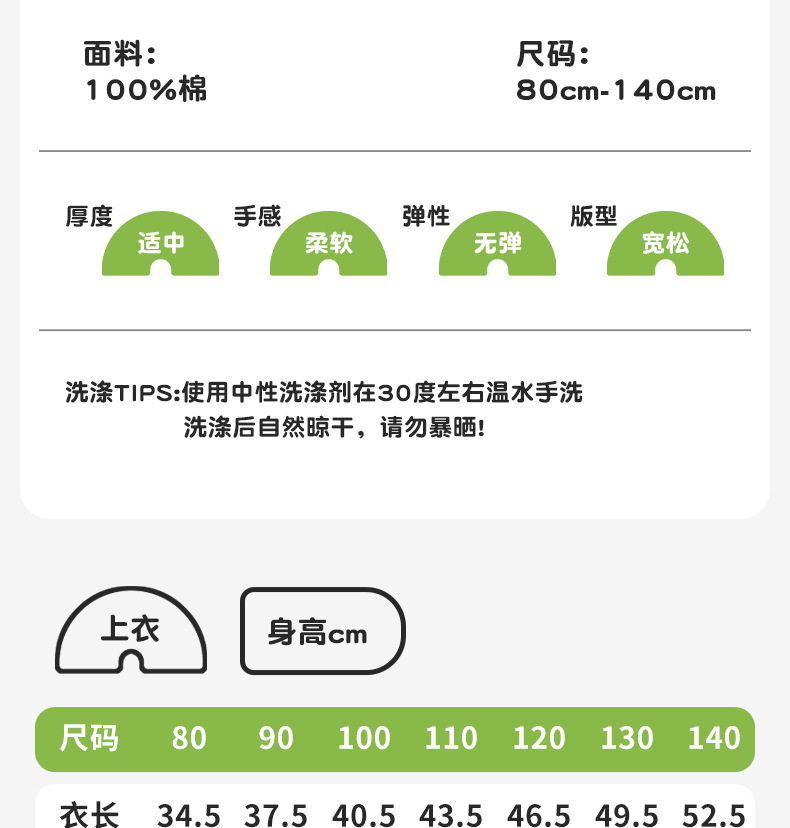 面料:
100%棉

尺码:
80cm-140cm

厚度
适中

手感
柔软

弹性
无弹

版型
宽松

洗涤TIPS:使用中性洗涤剂在30度左右温水手洗
洗涤后自然晾干，请勿暴晒!

上衣

身高cm

| 尺码 | 80 | 90 | 100 | 110 | 120 | 130 | 140 |
|---|---|---|---|---|---|---|---|
| 衣长 | 34.5 | 37.5 | 40.5 | 43.5 | 46.5 | 49.5 | 52.5 |