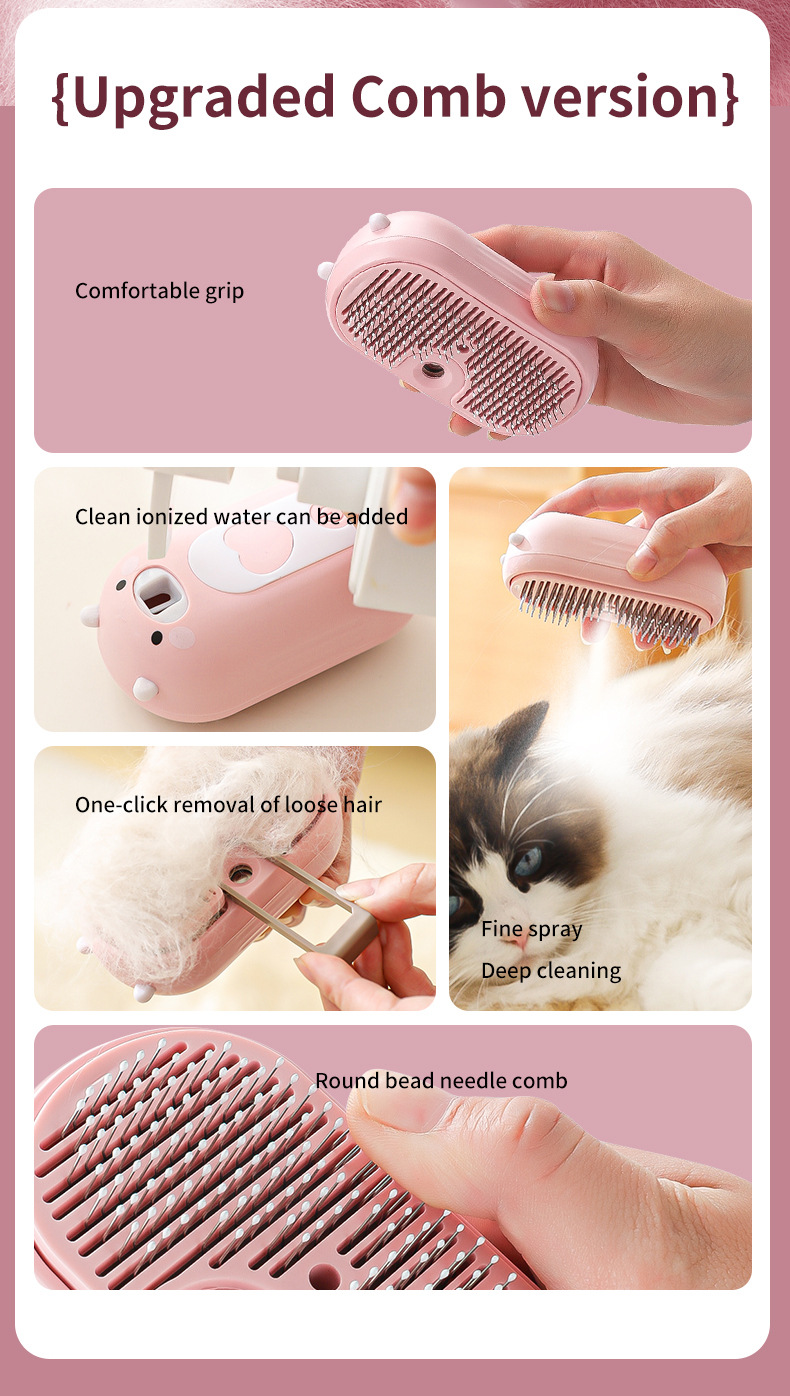 {Upgraded Comb version}

Comfortable grip

Clean ionized water can be added

One-click removal of loose hair

Fine spray

Deep cleaning

Round bead needle comb