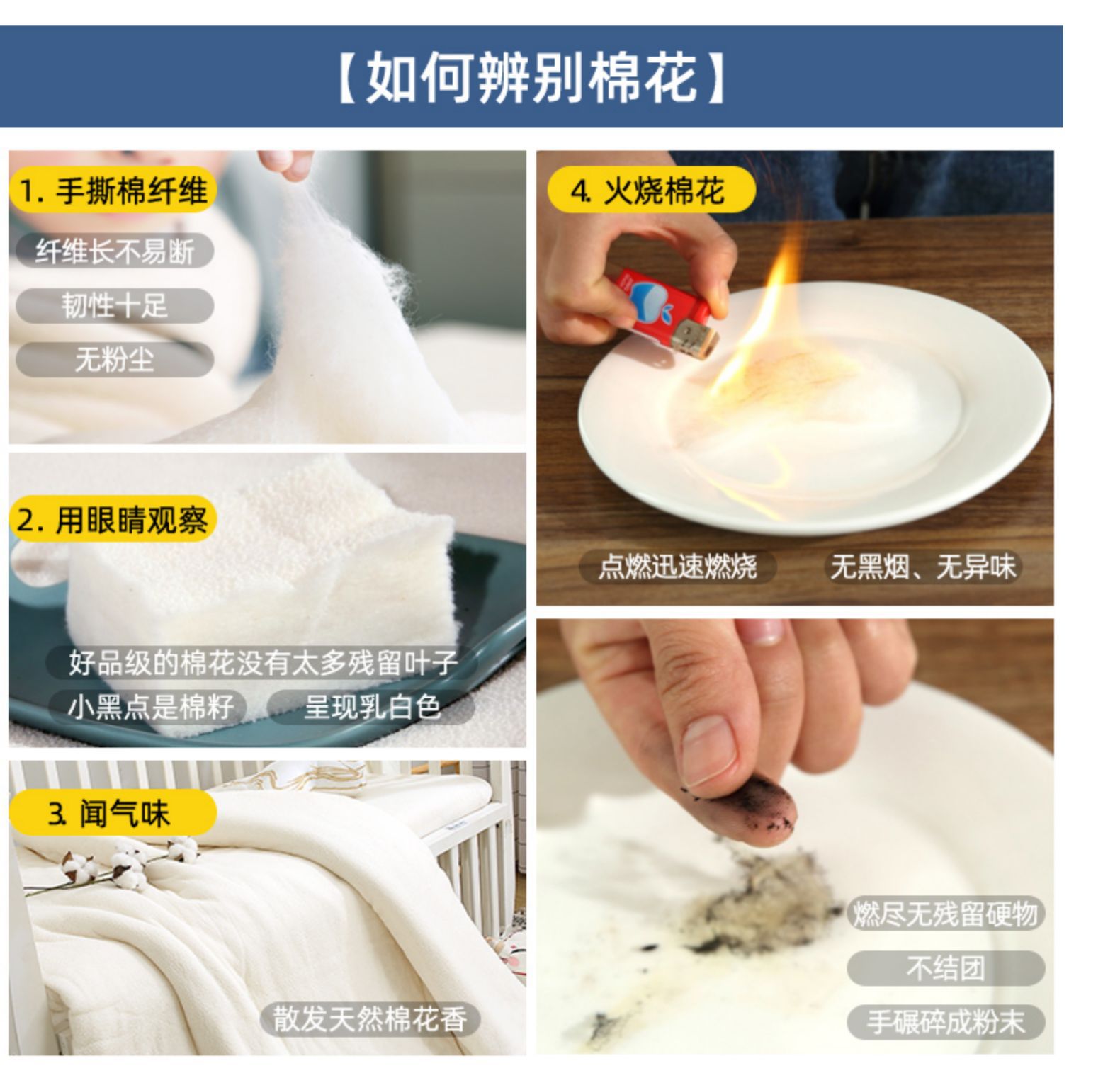 【如何辨别棉花】

1. 手撕棉纤维

纤维长不易断

韧性十足

无粉尘

2. 用眼睛观察

好品级的棉花没有太多残留叶子

小黑点是棉籽

呈现乳白色

3. 闻气味

散发天然棉花香

4. 火烧棉花

点燃迅速燃烧

无黑烟、无异味

燃尽无残留硬物

不结团

手碾碎成粉末