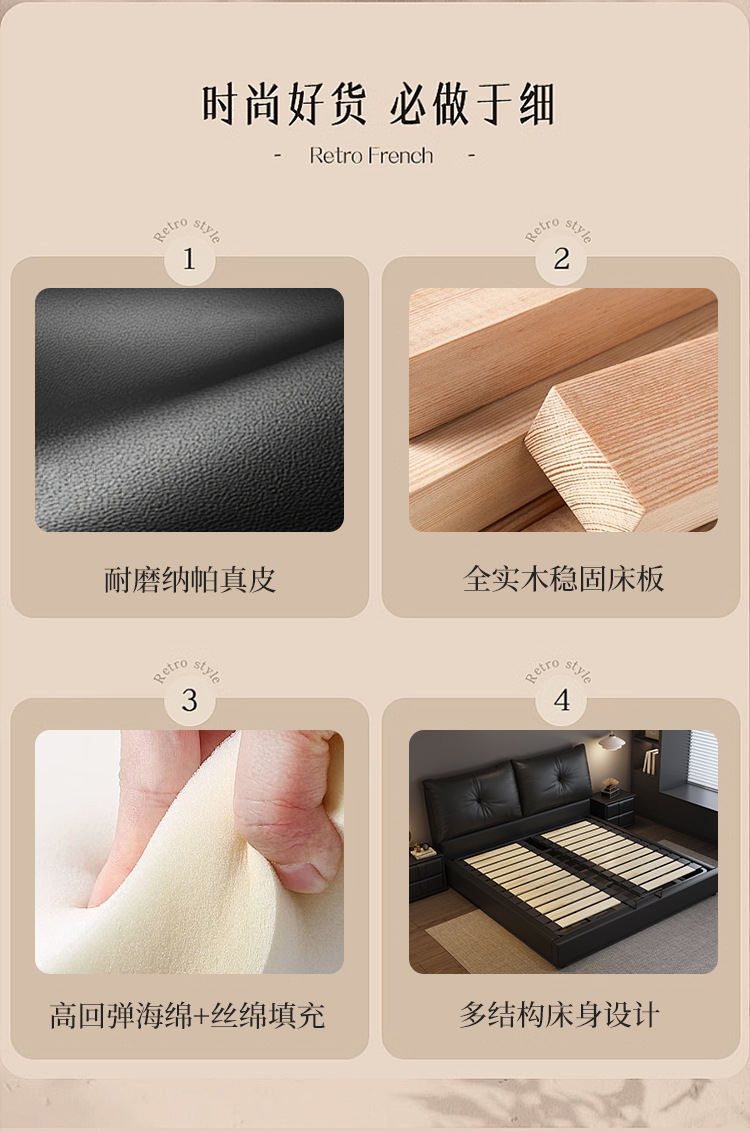 时尚好货 必做于细

- Retro French -

Retro style
1

耐磨纳帕真皮

Retro style
2

全实木稳固床板

Retro style
3

高回弹海绵+丝绵填充

Retro style
4

多结构床身设计