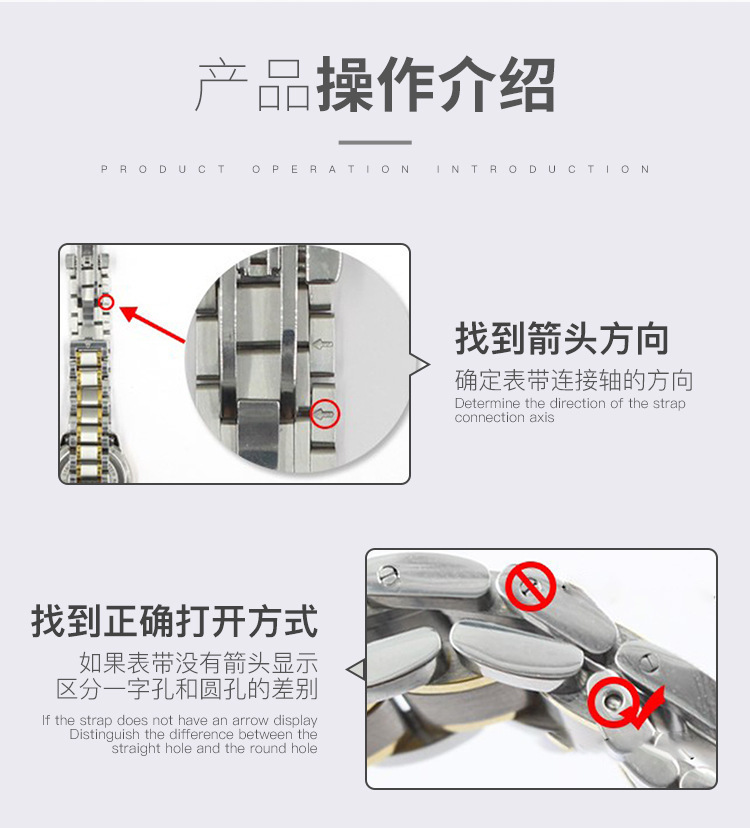 产品操作介绍

PRODUCT OPERATION INTRODUCTION

找到箭头方向

确定表带连接轴的方向

Determine the direction of the strap connection axis

找到正确打开方式

如果表带没有箭头显示
区分一字孔和圆孔的差别

If the strap does not have an arrow display
Distinguish the difference between the straight hole and the round hole