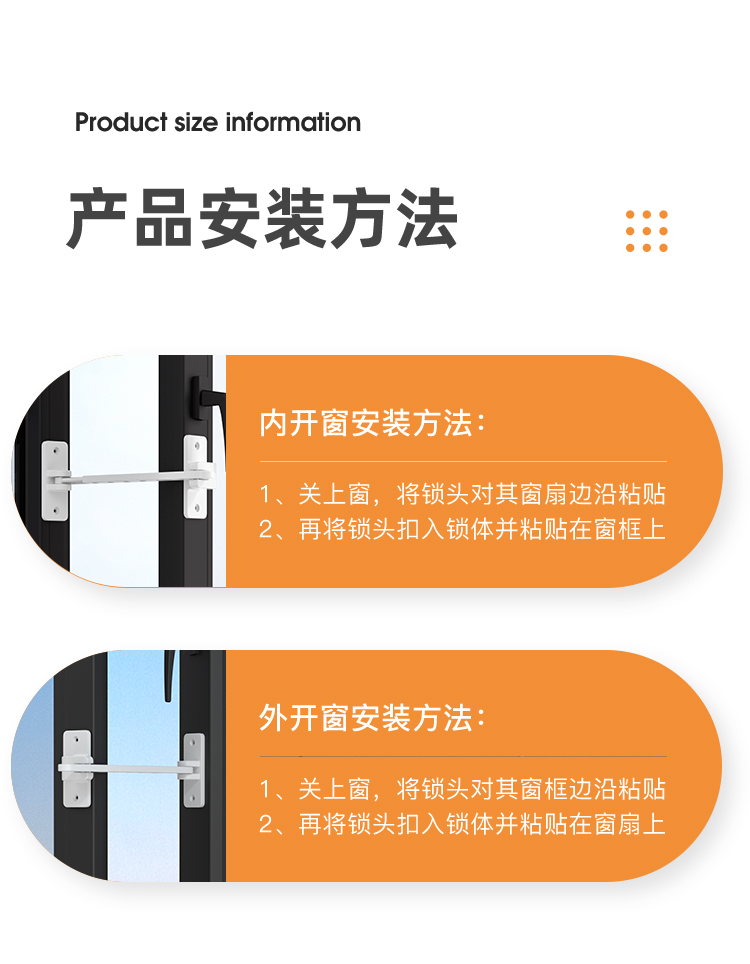 Product size information

产品安装方法

内开窗安装方法：

1、关上窗，将锁头对其窗扇边沿粘贴
2、再将锁头扣入锁体并粘贴在窗框上

外开窗安装方法：

1、关上窗，将锁头对其窗框边沿粘贴
2、再将锁头扣入锁体并粘贴在窗扇上