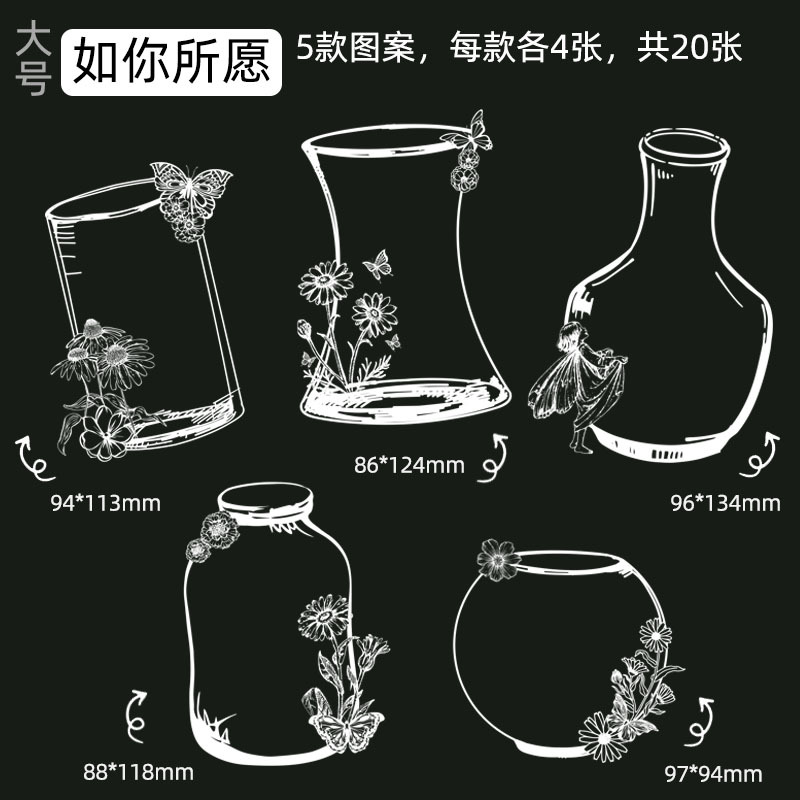 大号 如你所愿 5款图案，每款各4张，共20张

94*113mm

86*124mm

96*134mm

88*118mm

97*94mm