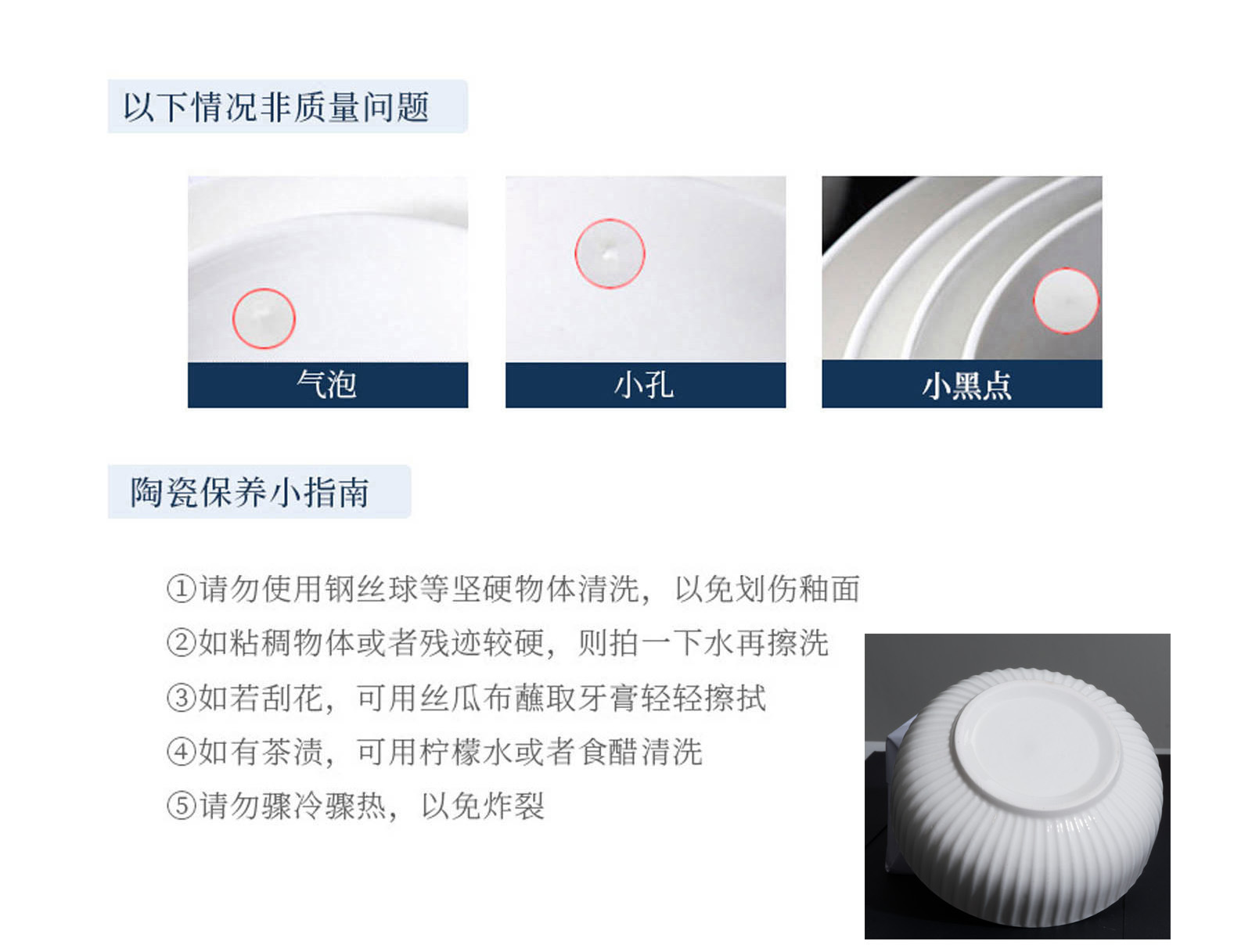 以下情况非质量问题

气泡

小孔

小黑点

陶瓷保养小指南

①请勿使用钢丝球等坚硬物体清洗，以免划伤釉面

②如粘稠物体或者残迹较硬，则拍一下水再擦洗

③如若刮花，可用丝瓜布蘸取牙膏轻轻擦拭

④如有茶渍，可用柠檬水或者食醋清洗

⑤请勿骤冷骤热，以免炸裂