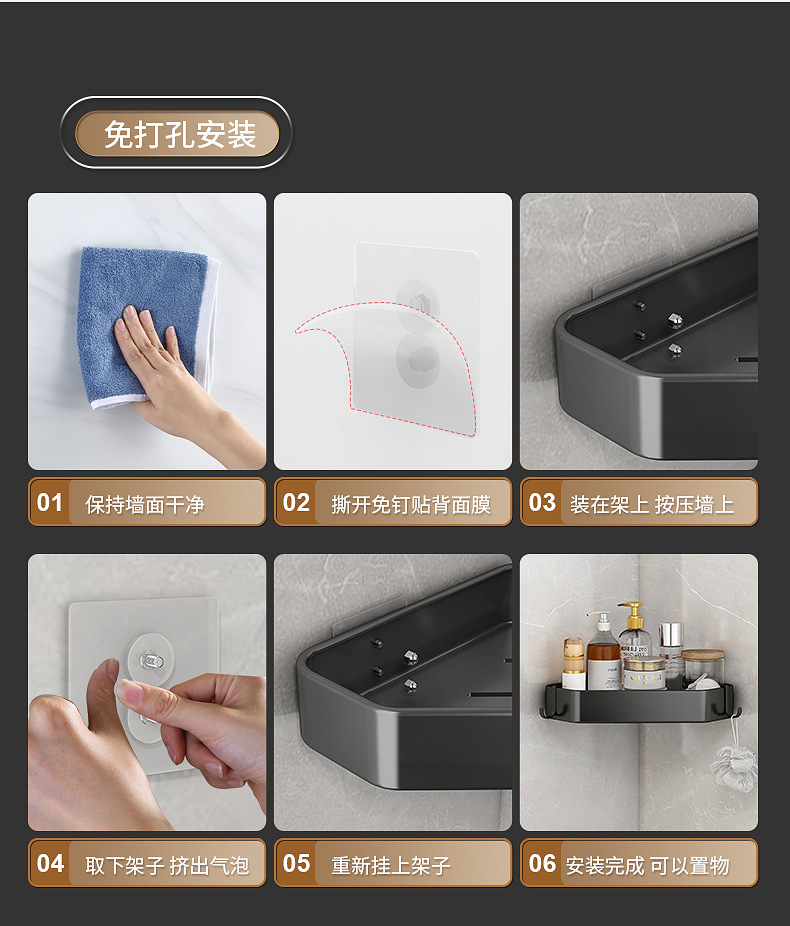 免打孔安装

01 保持墙面干净

02 撕开免钉贴背面膜

03 装在架上 按压墙上

04 取下架子 挤出气泡

05 重新挂上架子

06 安装完成 可以置物