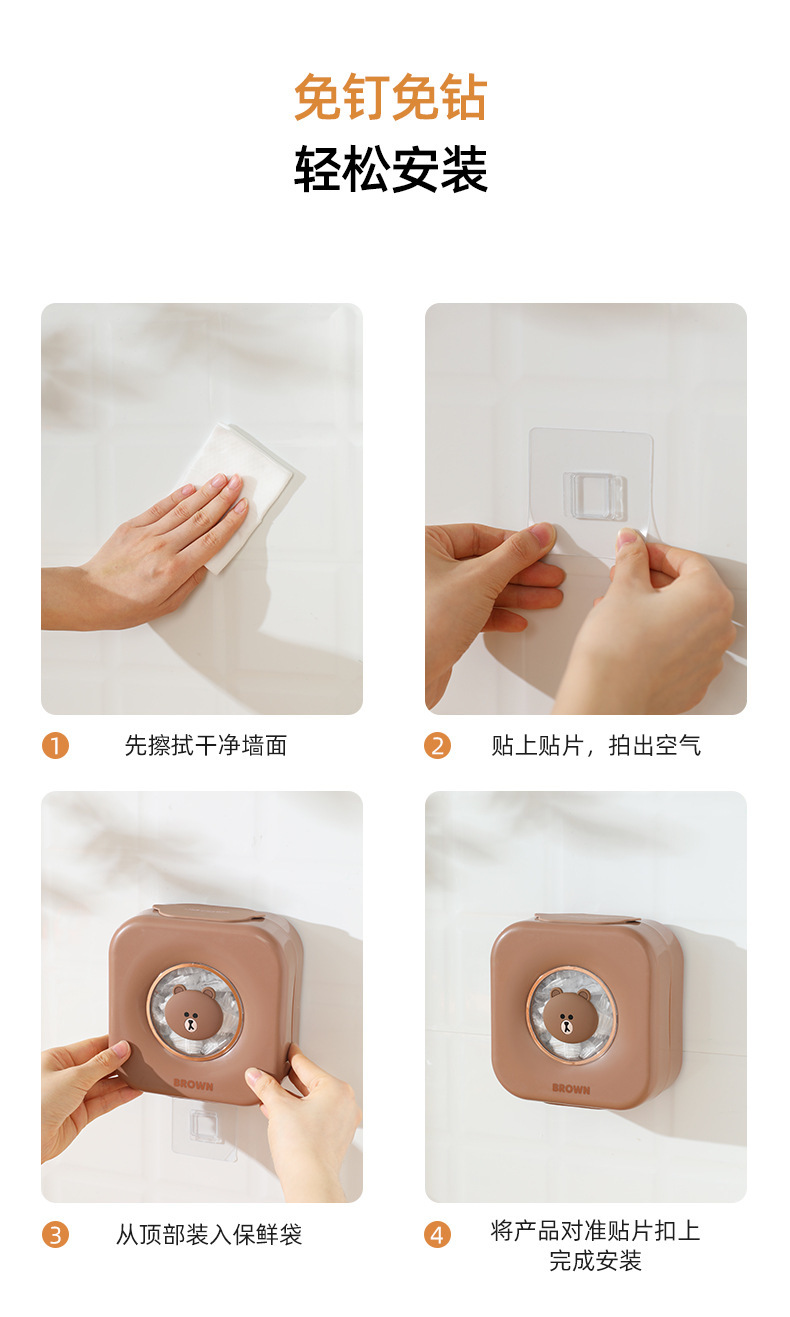 免钉免钻
轻松安装

1 先擦拭干净墙面

2 贴上贴片，拍出空气

BROWN

3 从顶部装入保鲜袋

BROWN

4 将产品对准贴片扣上
完成安装