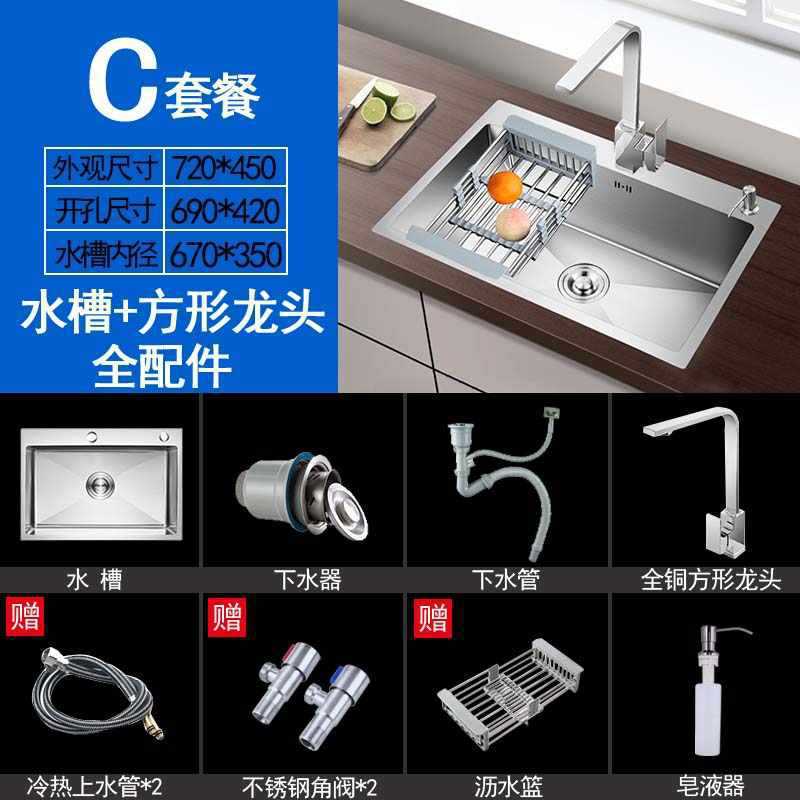 C套餐

| 外观尺寸 | 720*450 |
|---|---|
| 开孔尺寸 | 690*420 |
| 水槽内径 | 670*350 |

水槽+方形龙头
全配件

水 槽

下水器

下水管

全铜方形龙头

赠

冷热上水管*2

赠

不锈钢角阀*2

赠

沥水篮

皂液器