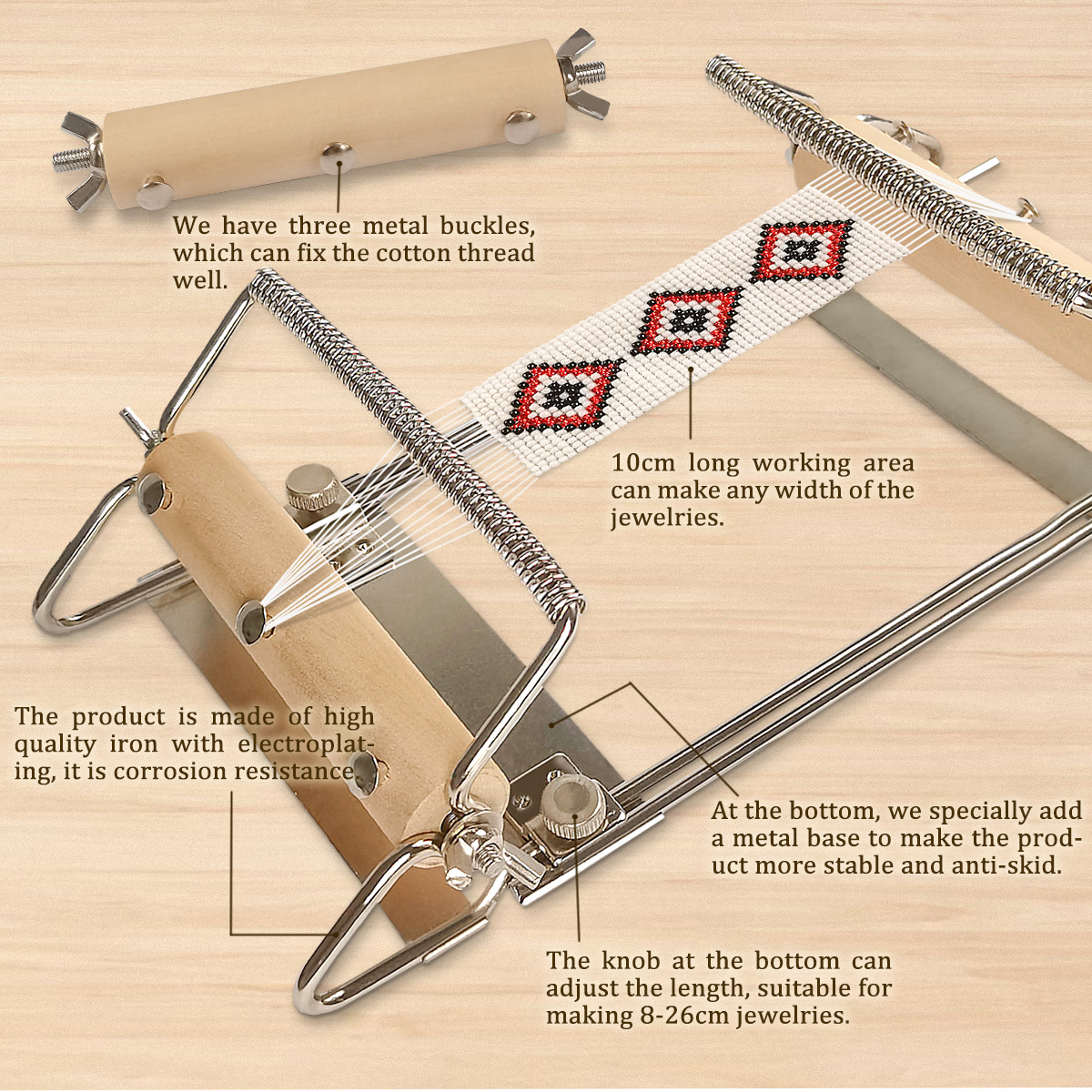 We have three metal buckles, which can fix the cotton thread well.

10cm long working area can make any width of the jewelries.

The product is made of high quality iron with electroplating, it is corrosion resistance.

At the bottom, we specially add a metal base to make the product more stable and anti-skid.

The knob at the bottom can adjust the length, suitable for making 8-26cm jewelries.