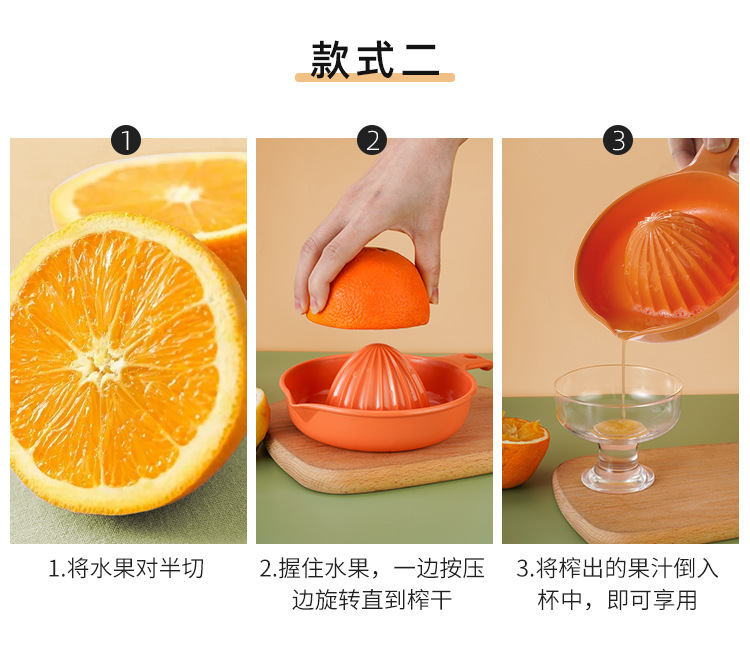 款式二

1

2

3

1.将水果对半切

2.握住水果，一边按压边旋转直到榨干

3.将榨出的果汁倒入杯中，即可享用