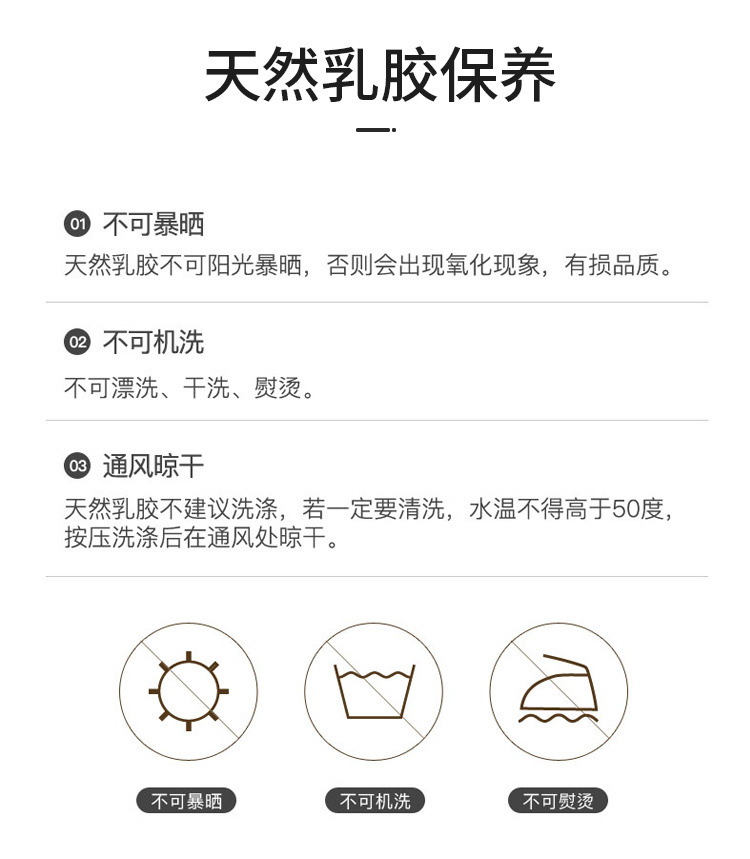 天然乳胶保养

01 不可暴晒

天然乳胶不可阳光暴晒，否则会出现氧化现象，有损品质。

02 不可机洗

不可漂洗、干洗、熨烫。

03 通风晾干

天然乳胶不建议洗涤，若一定要清洗，水温不得高于50度，按压洗涤后在通风处晾干。

不可暴晒 不可机洗 不可熨烫