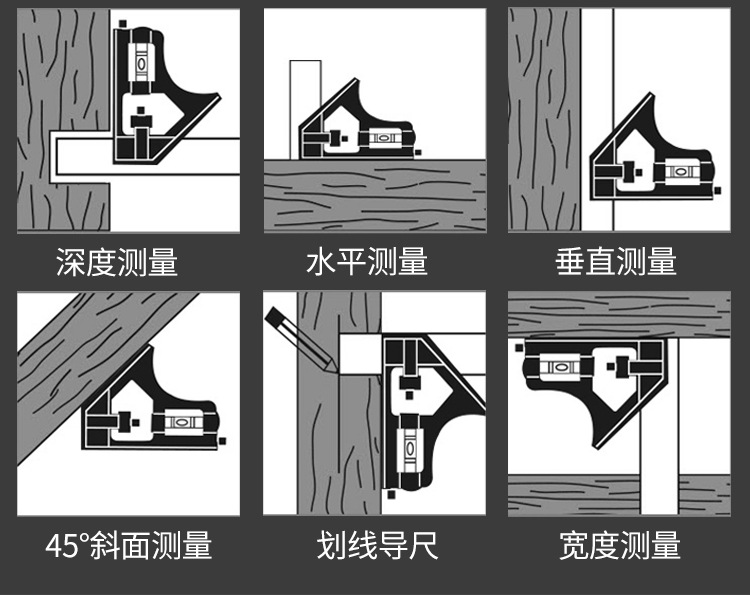 深度测量

水平测量

垂直测量

45°斜面测量

划线导尺

宽度测量